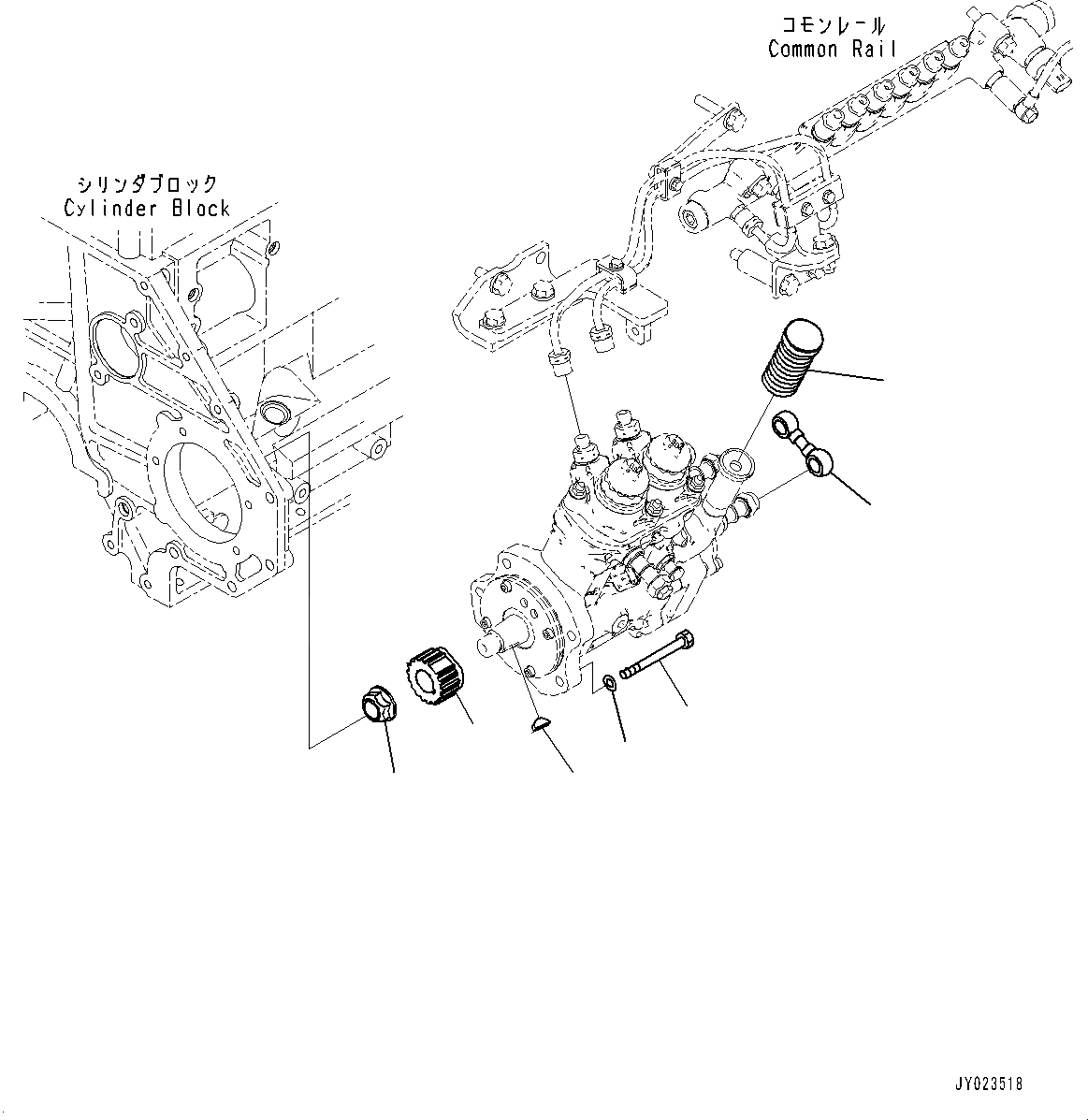 コモンレール
Common Rail

シリンダブロック
Cylinder Block

JY023518