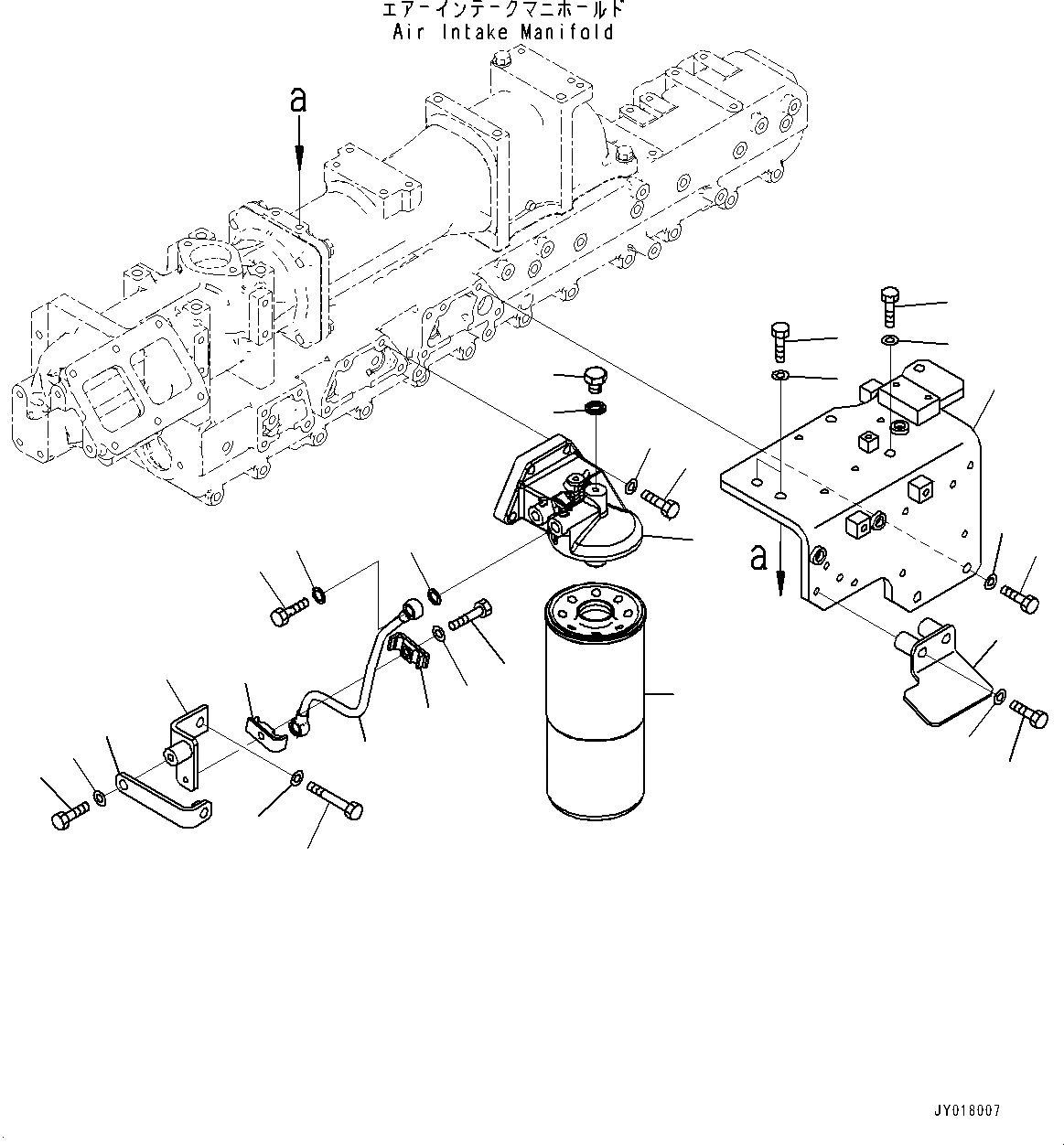 エアーインテークマニホールド
Air Intake Manifold

a

a

JY018007