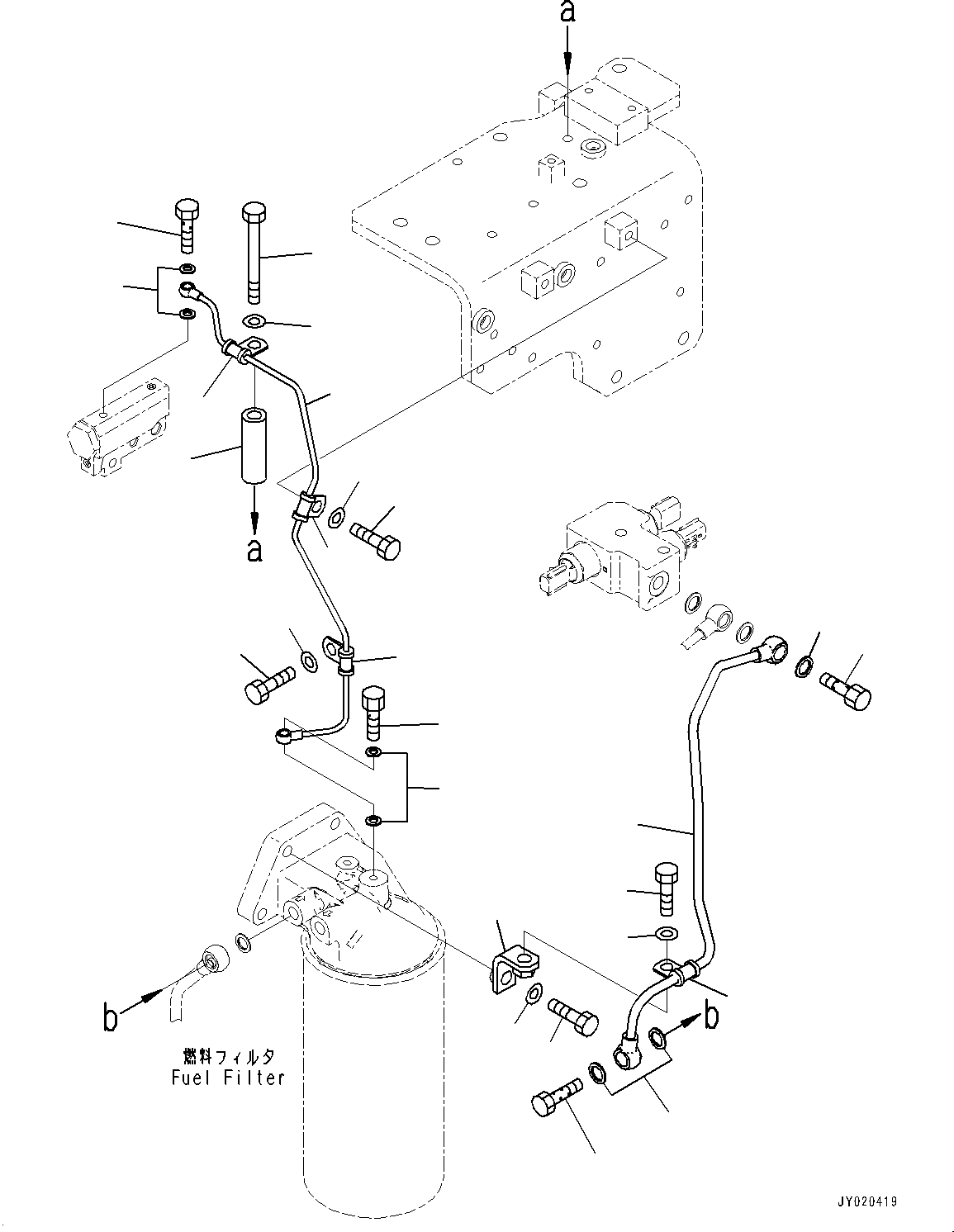 a

a

b

b

燃料フィルタ
Fuel Filter

JY020419