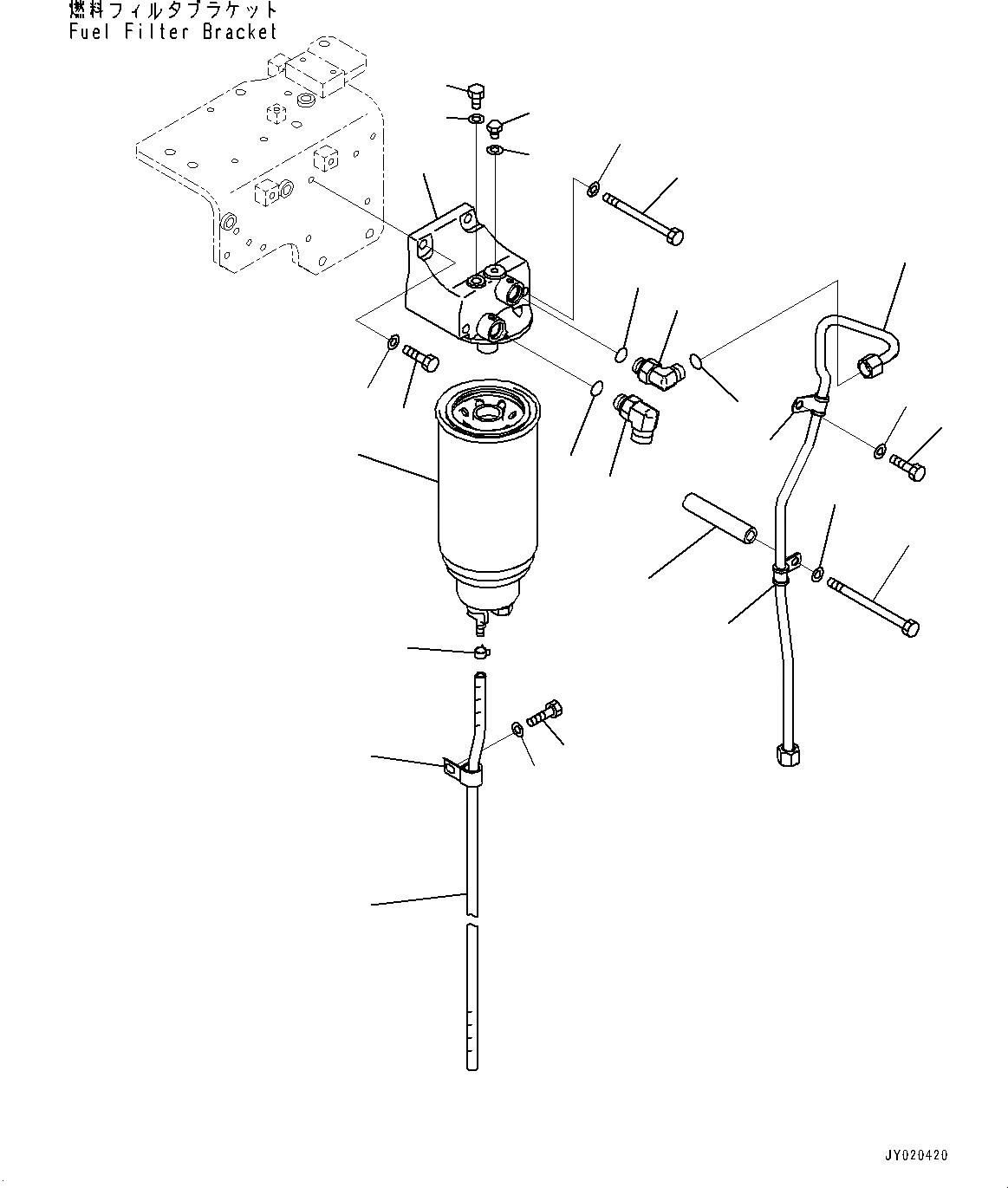 燃料フィルタブラケット
Fuel Filter Bracket

JY020420