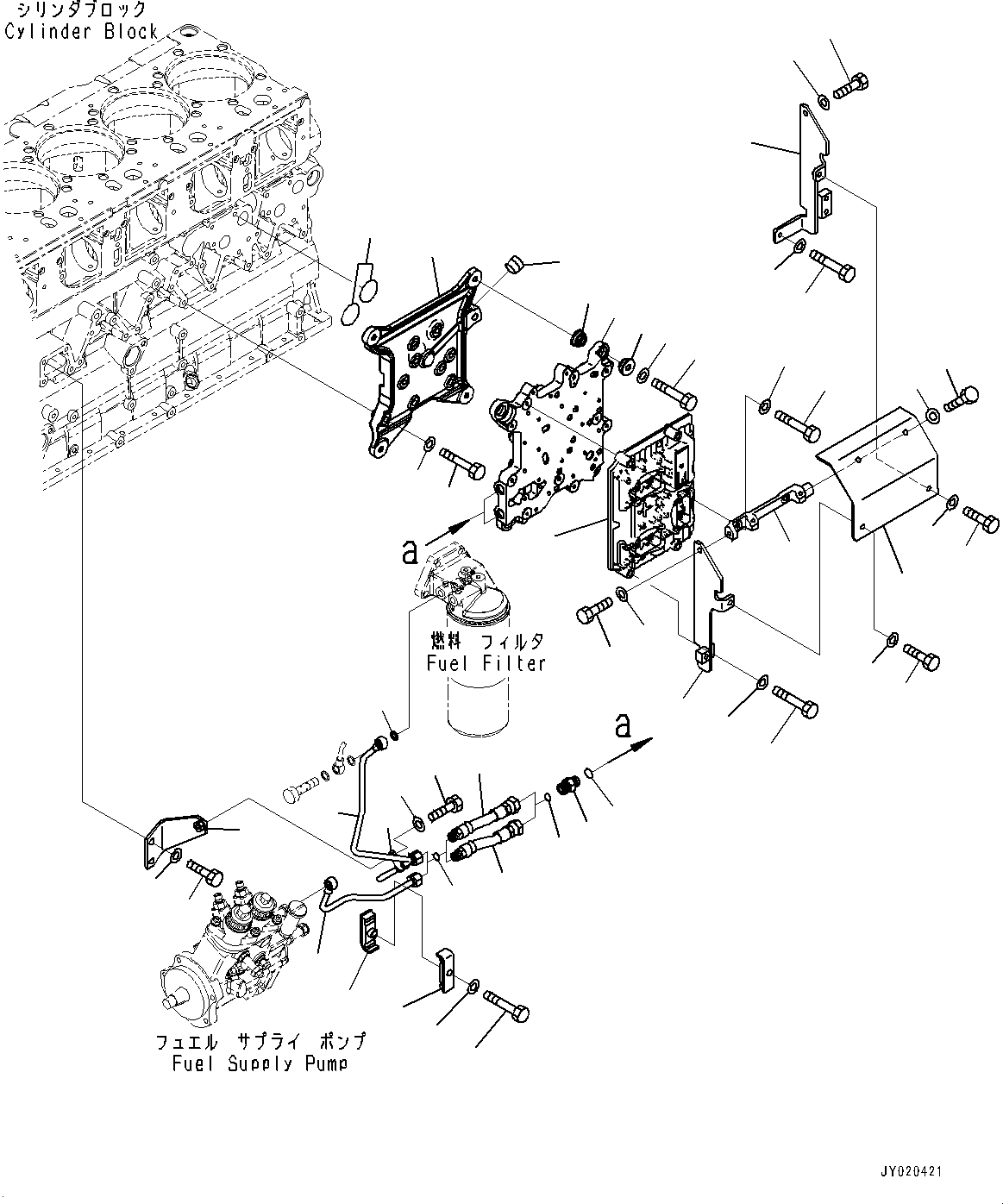 シリンダブロック
Cylinder Block

a

燃料 フィルタ
Fuel Filter

a

フュエル サプライ ポンプ
Fuel Supply Pump

JY020421