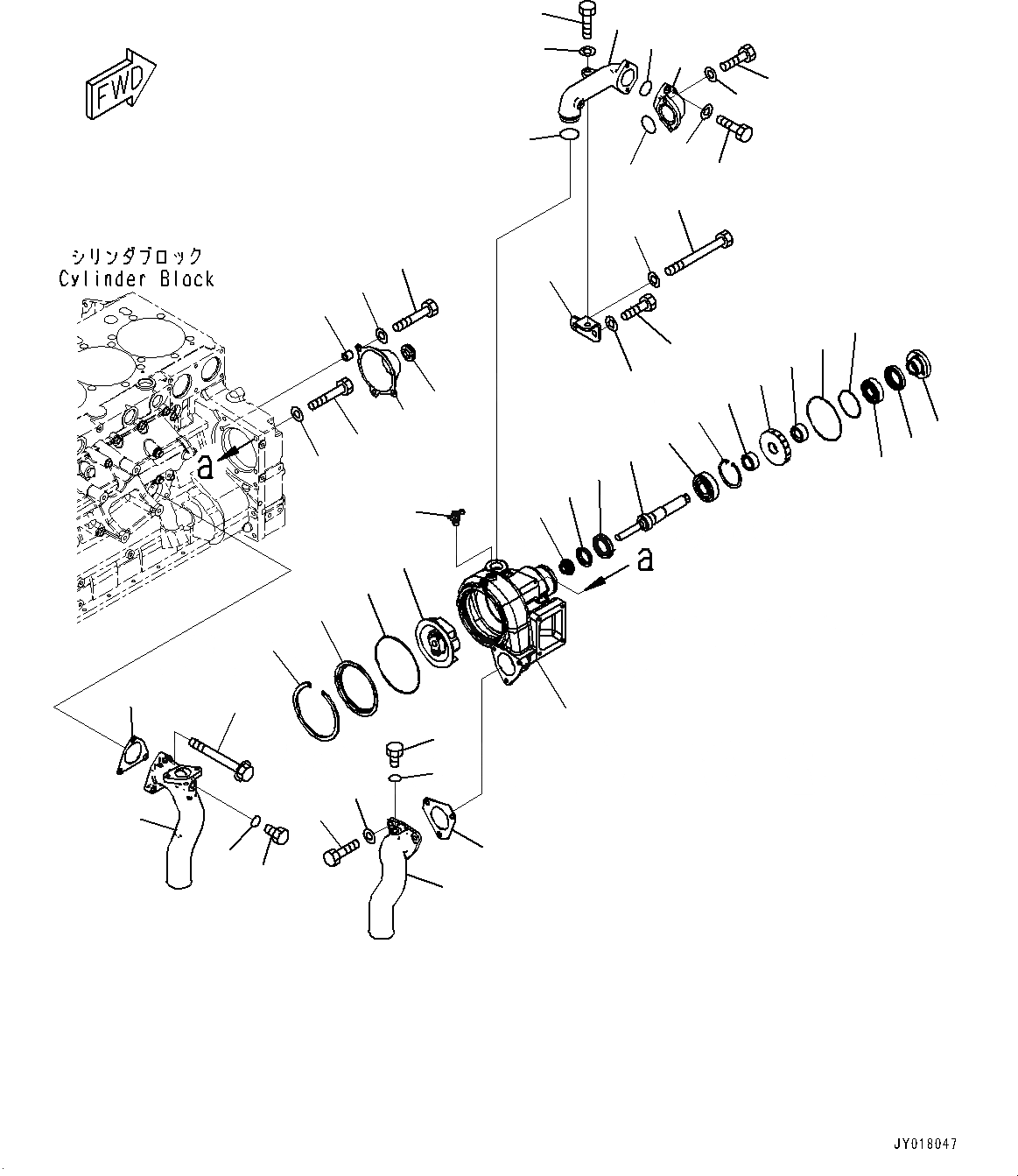 FWD

シリンダブロック
Cylinder Block

a

a

JY018047