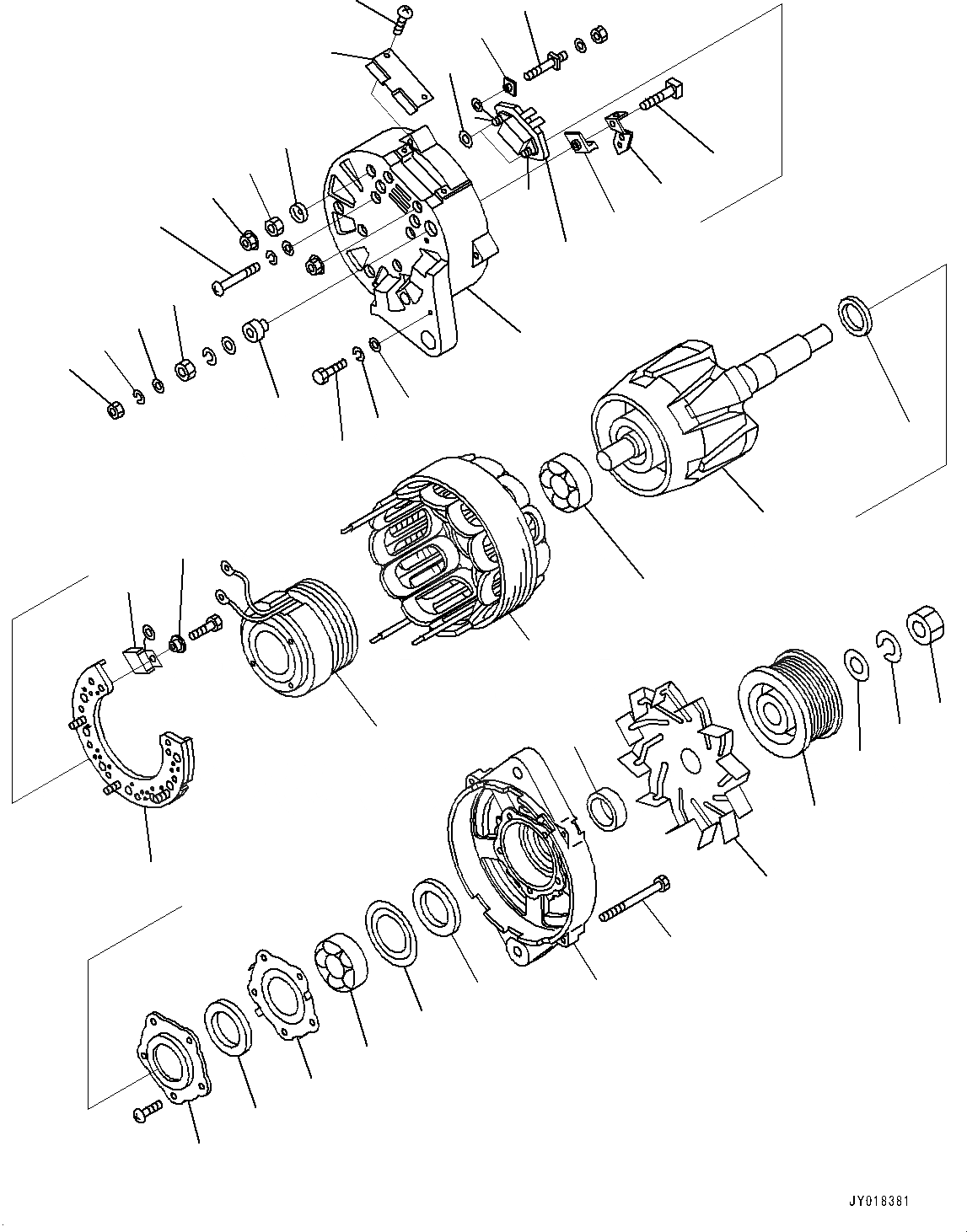 JY018381