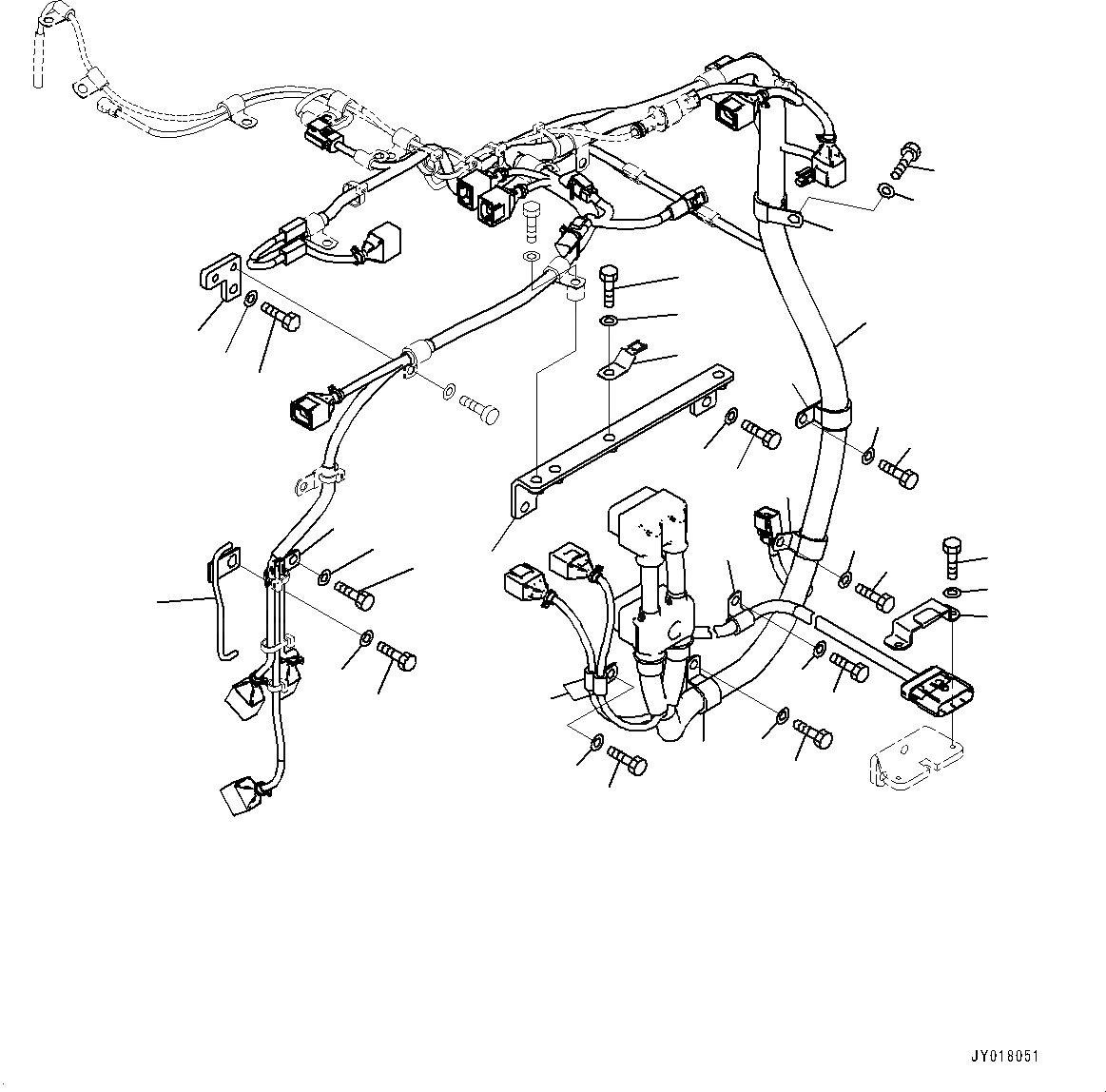 JY018051