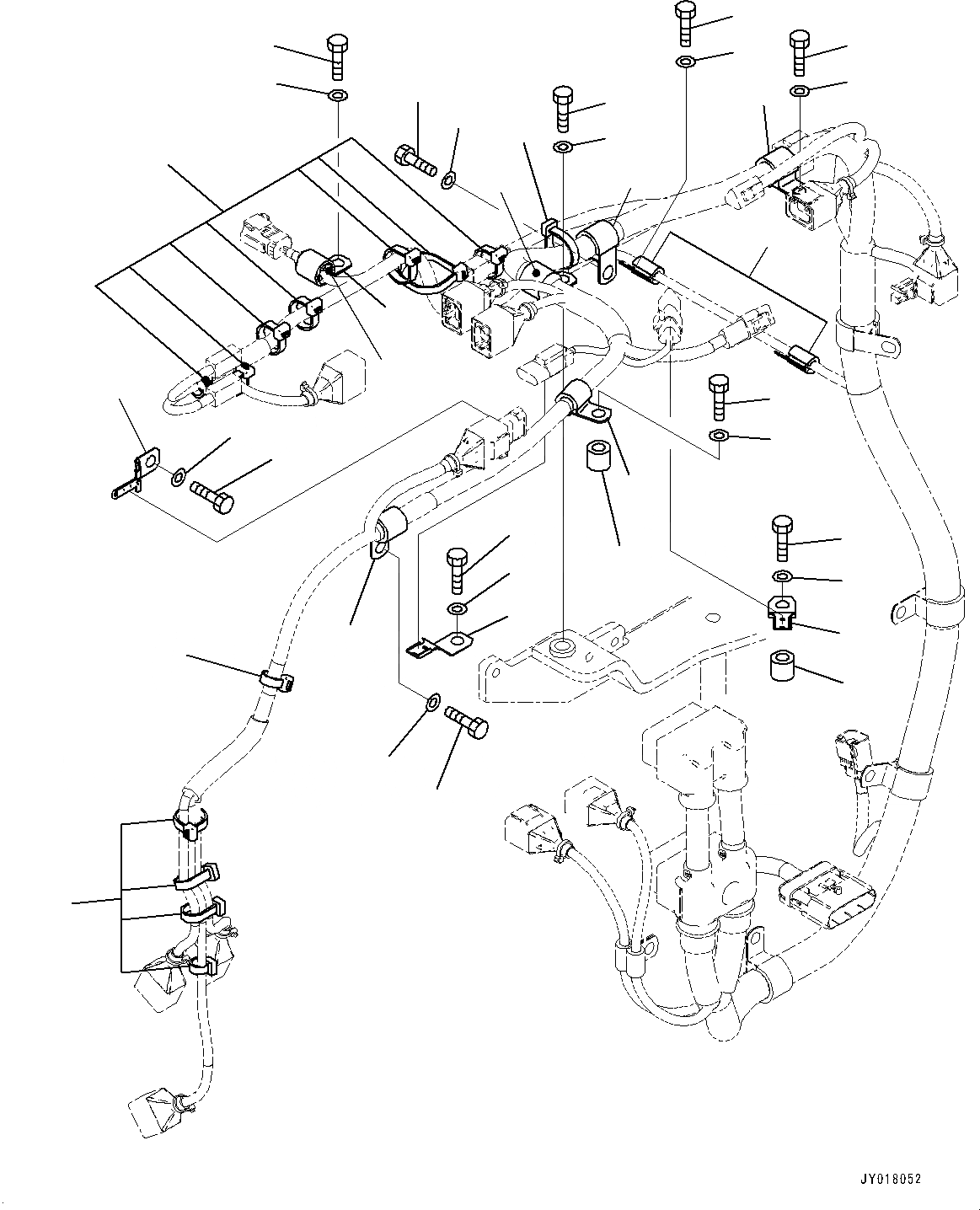 JY018052