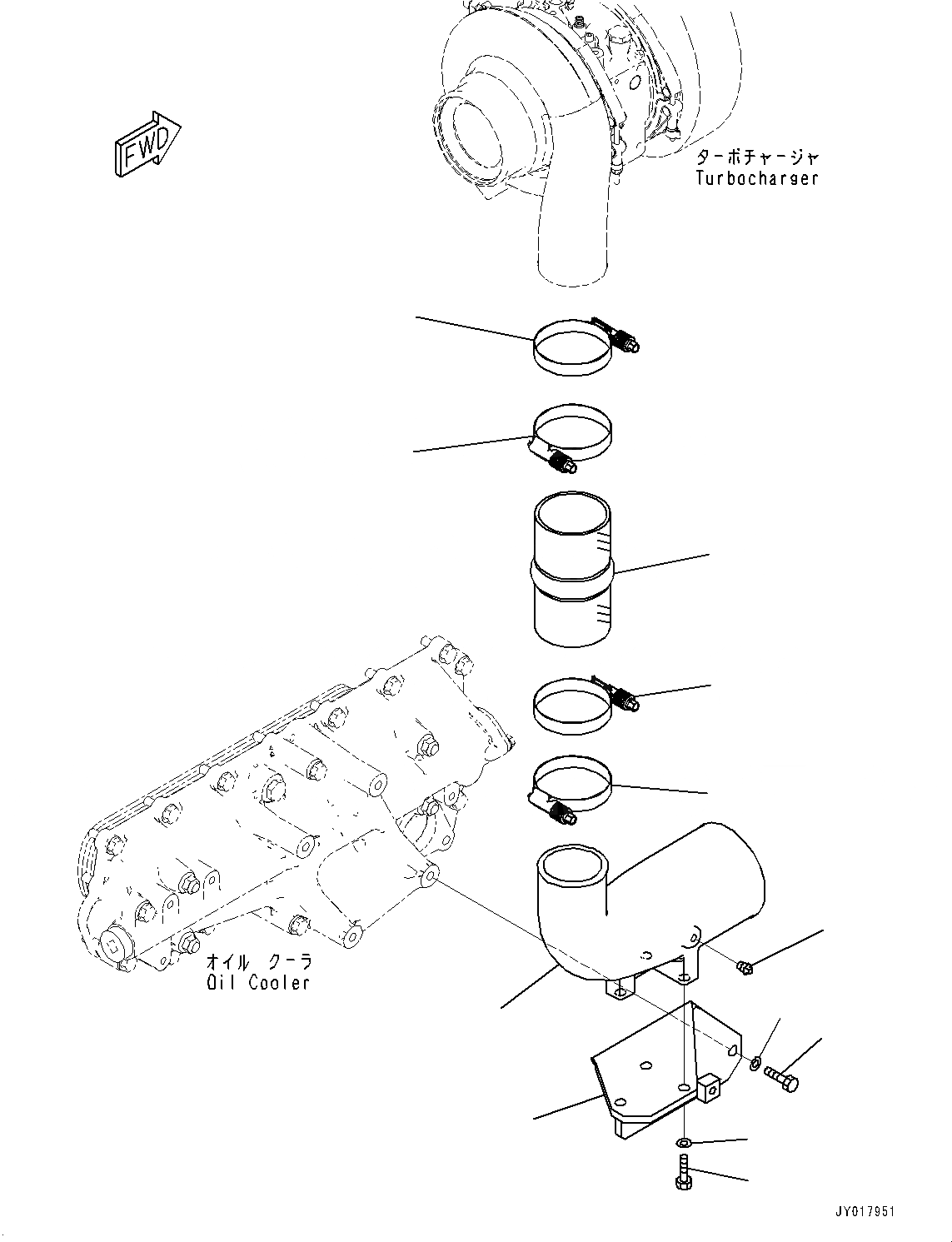 FWD

ターボチャージャ
Turbocharger

オイル クーラ
Oil Cooler

JY017951