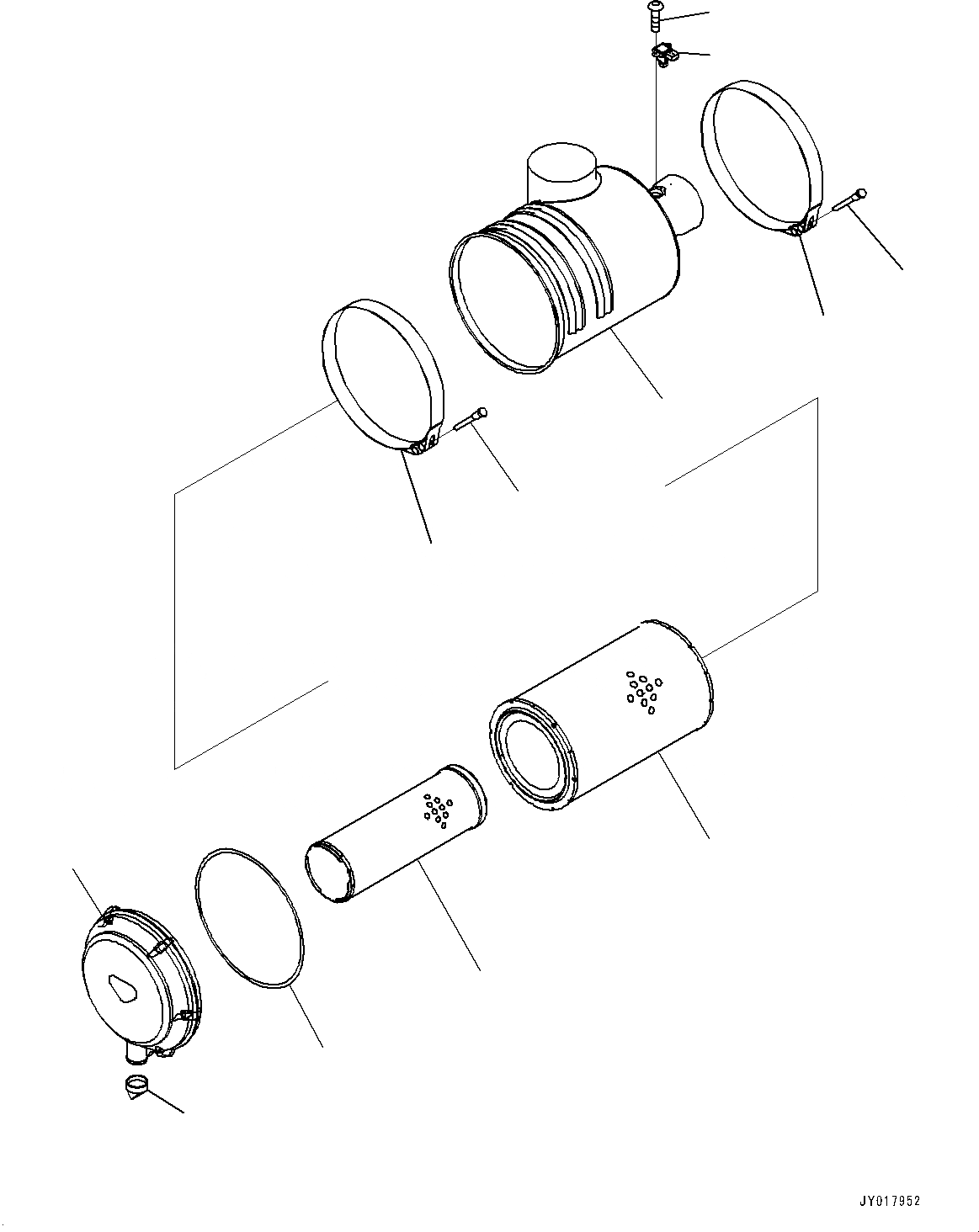 JY017952