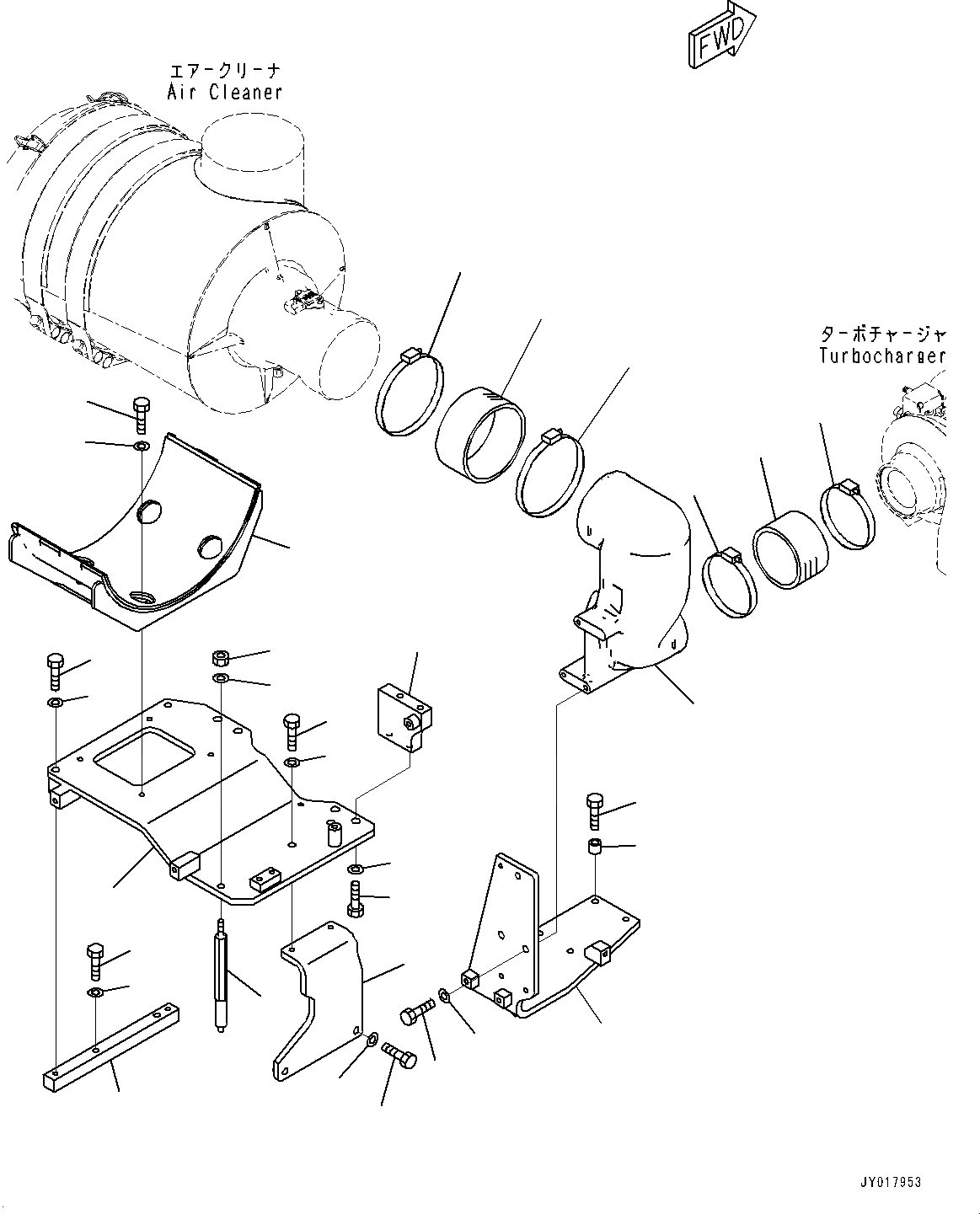 FWD

エアークリーナ
Air Cleaner

ターボチャージャ
Turbocharger

JY017953