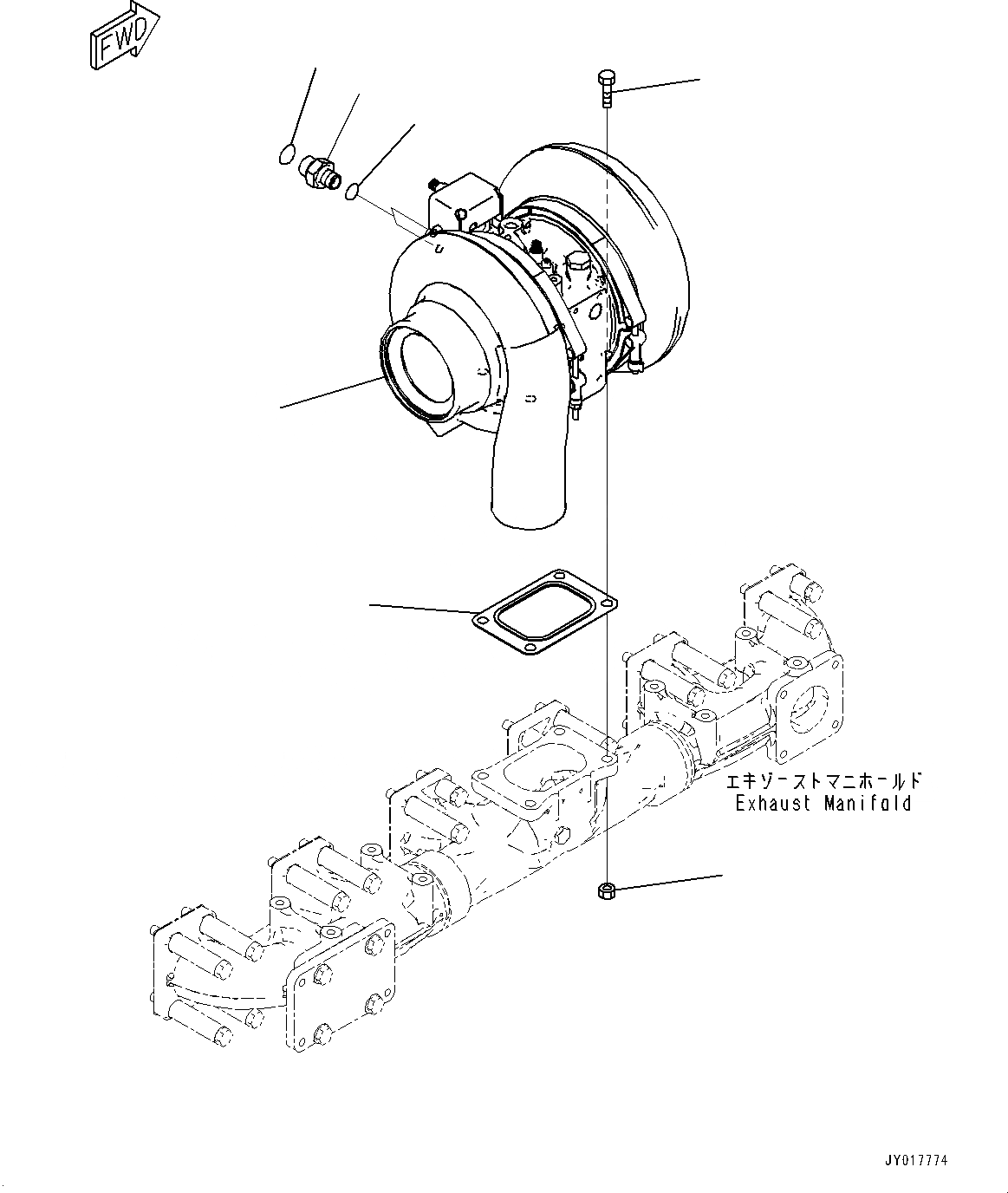 FWD

エキゾーストマニホールド
Exhaust Manifold

JY017774