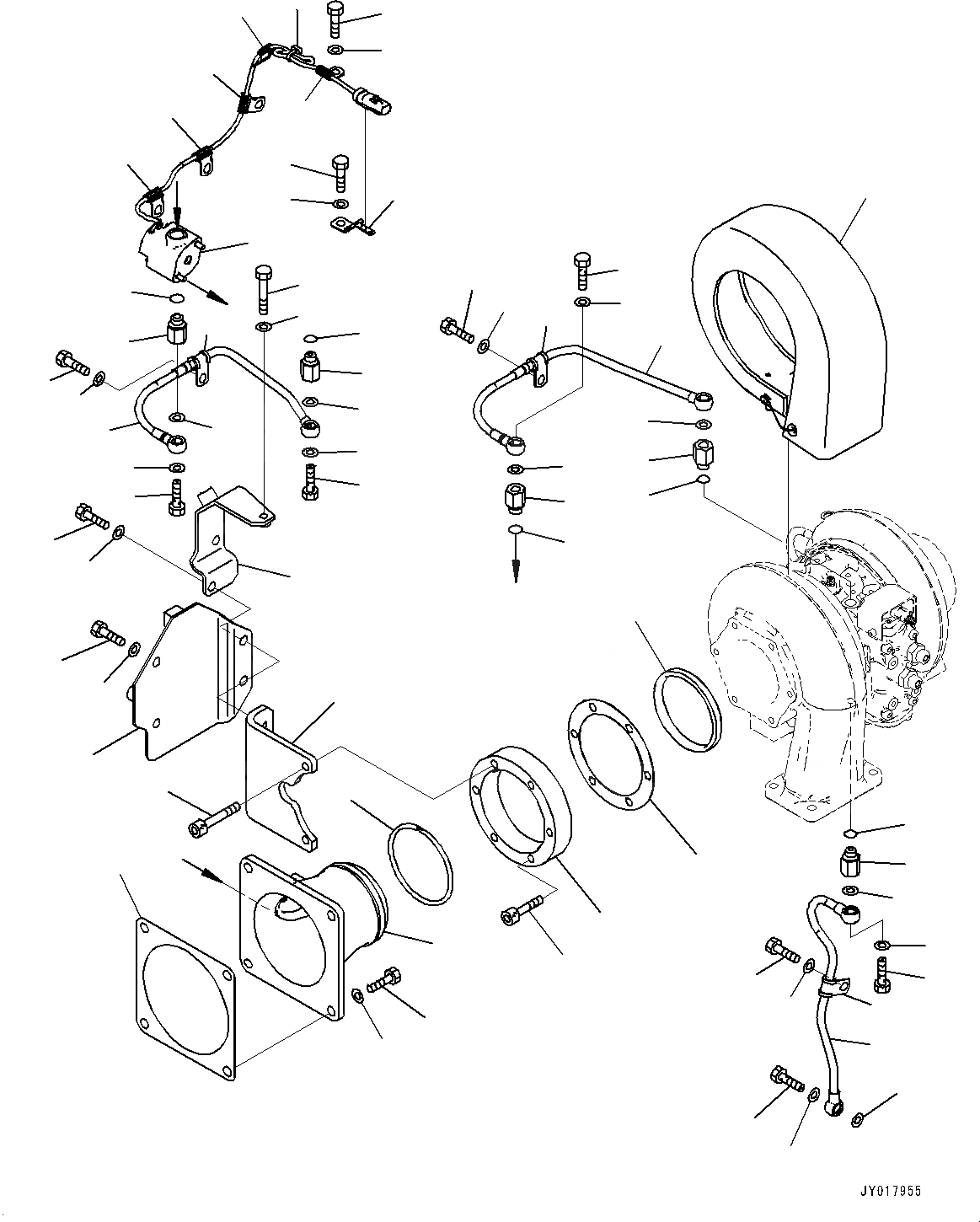 JY017955