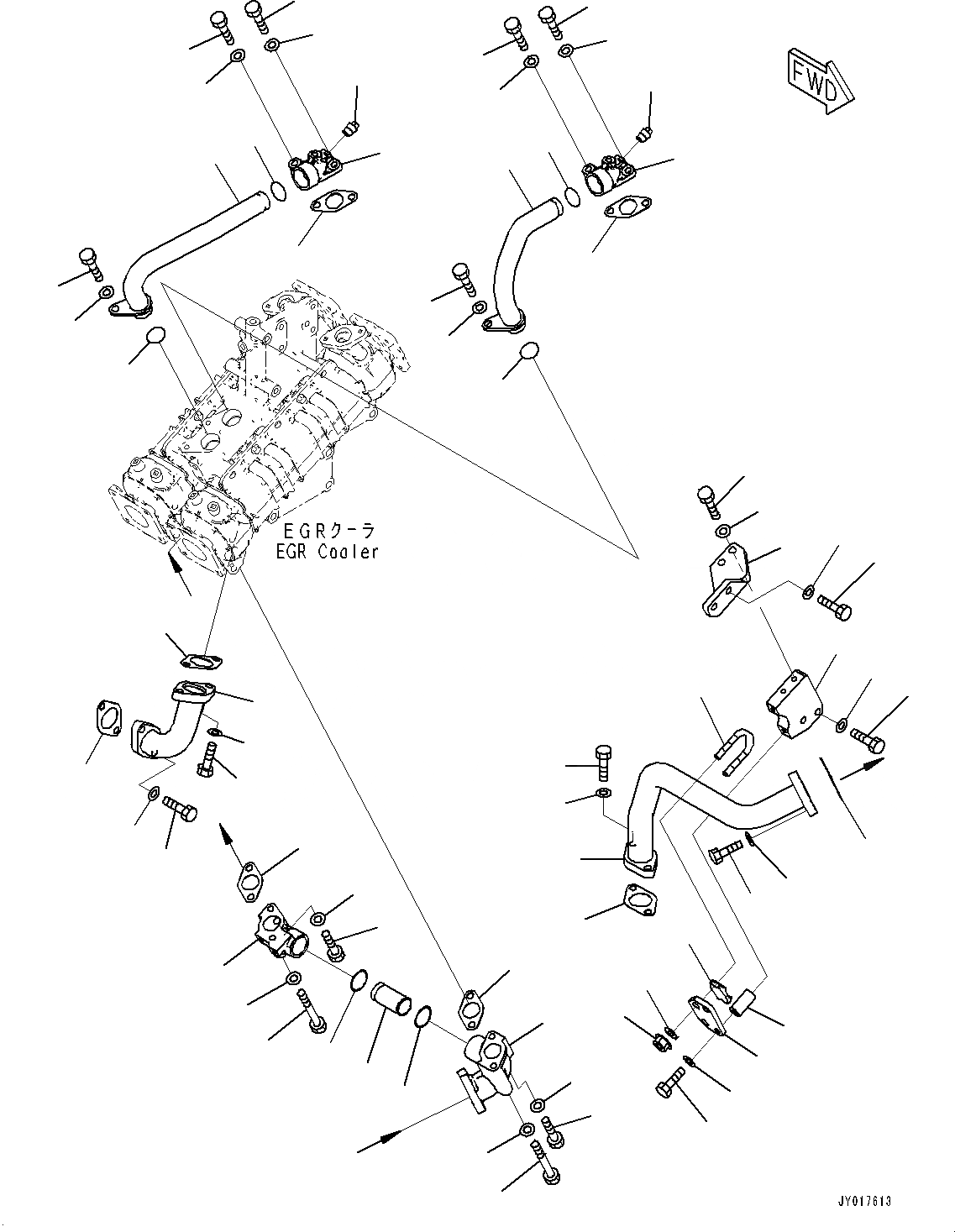 FWD

EGRクーラ
EGR Cooler

JY017613