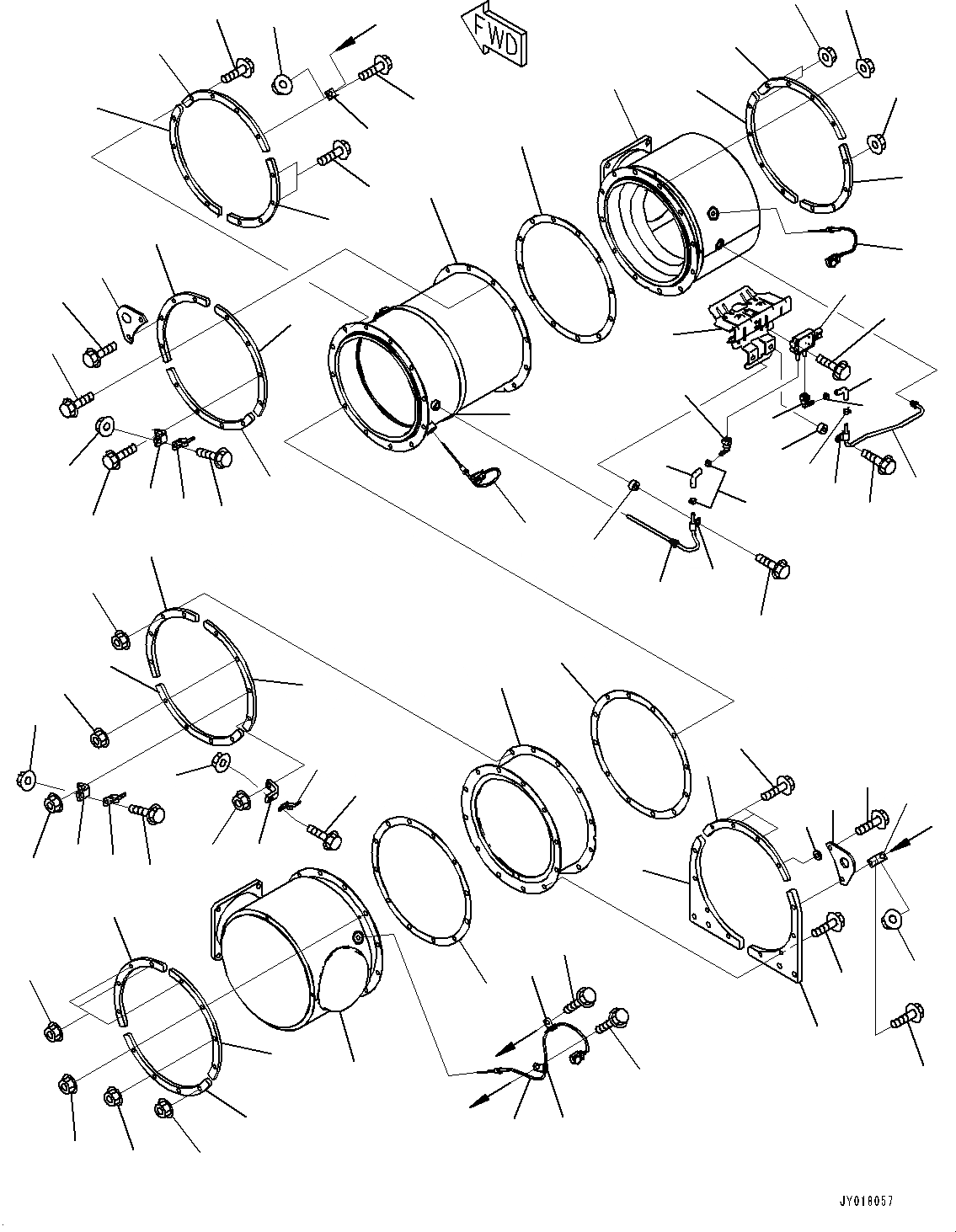 FWD

JY018057