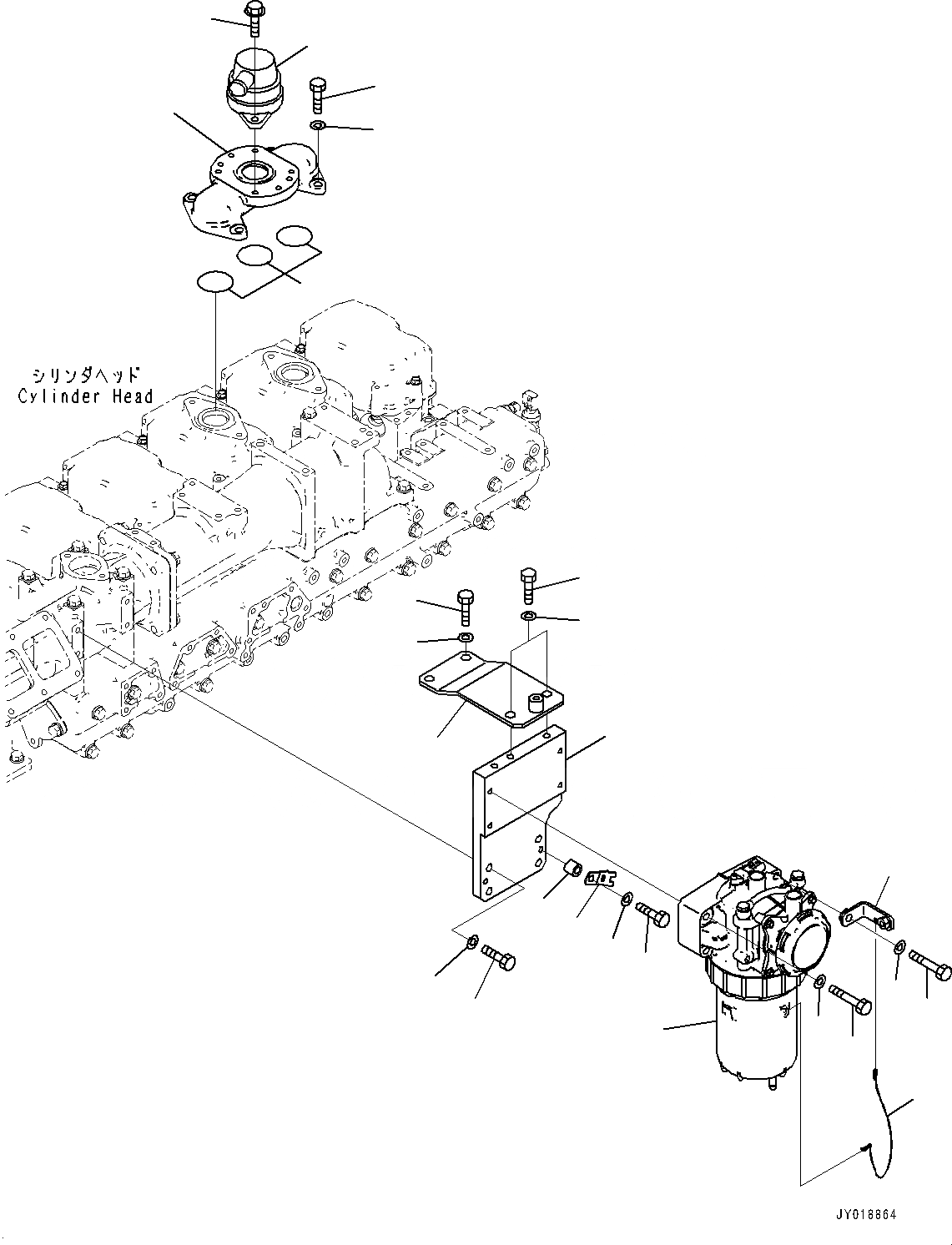 シリンダヘッド
Cylinder Head

JY018864