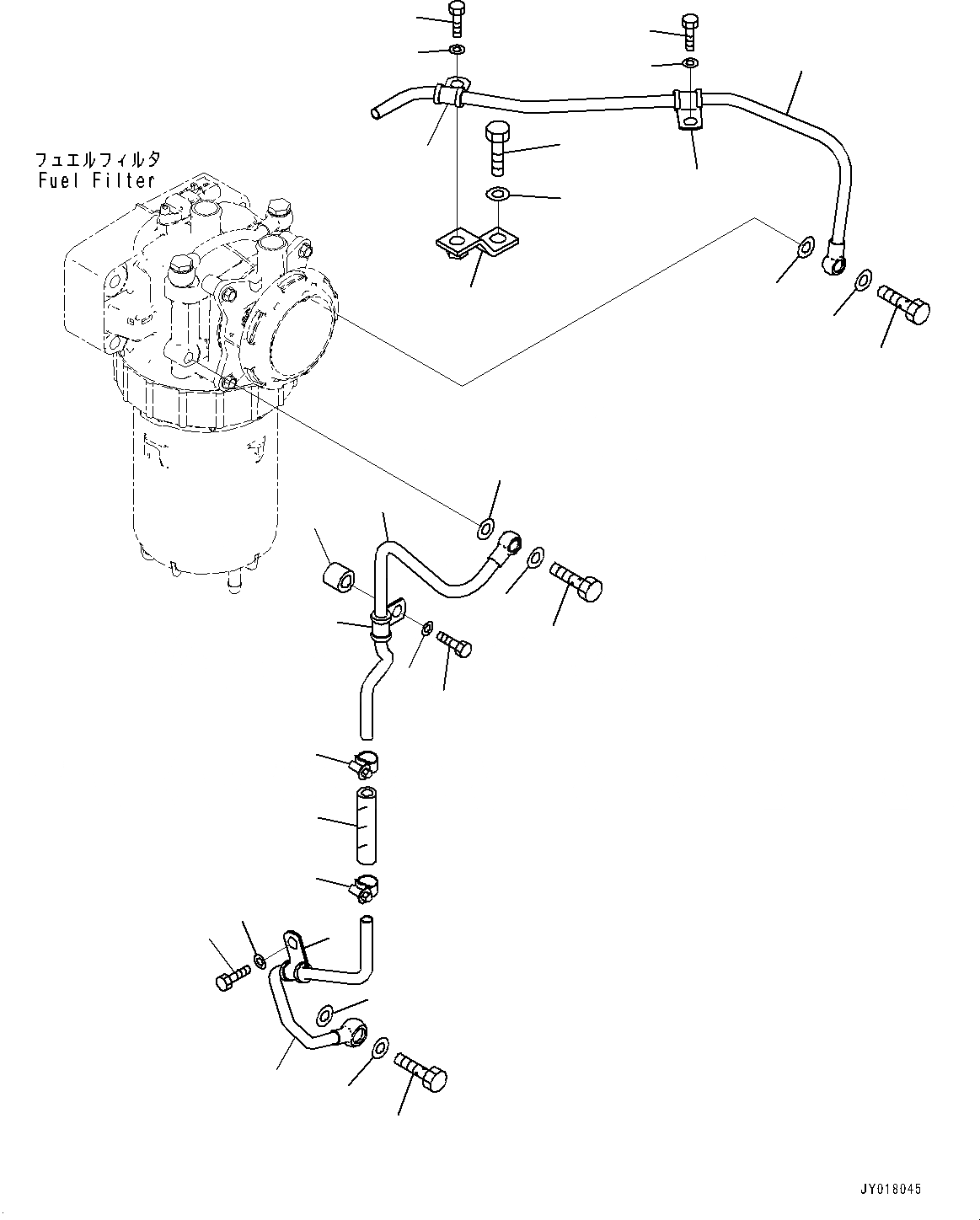 フュエルフィルタ
Fuel Filter

JY018045