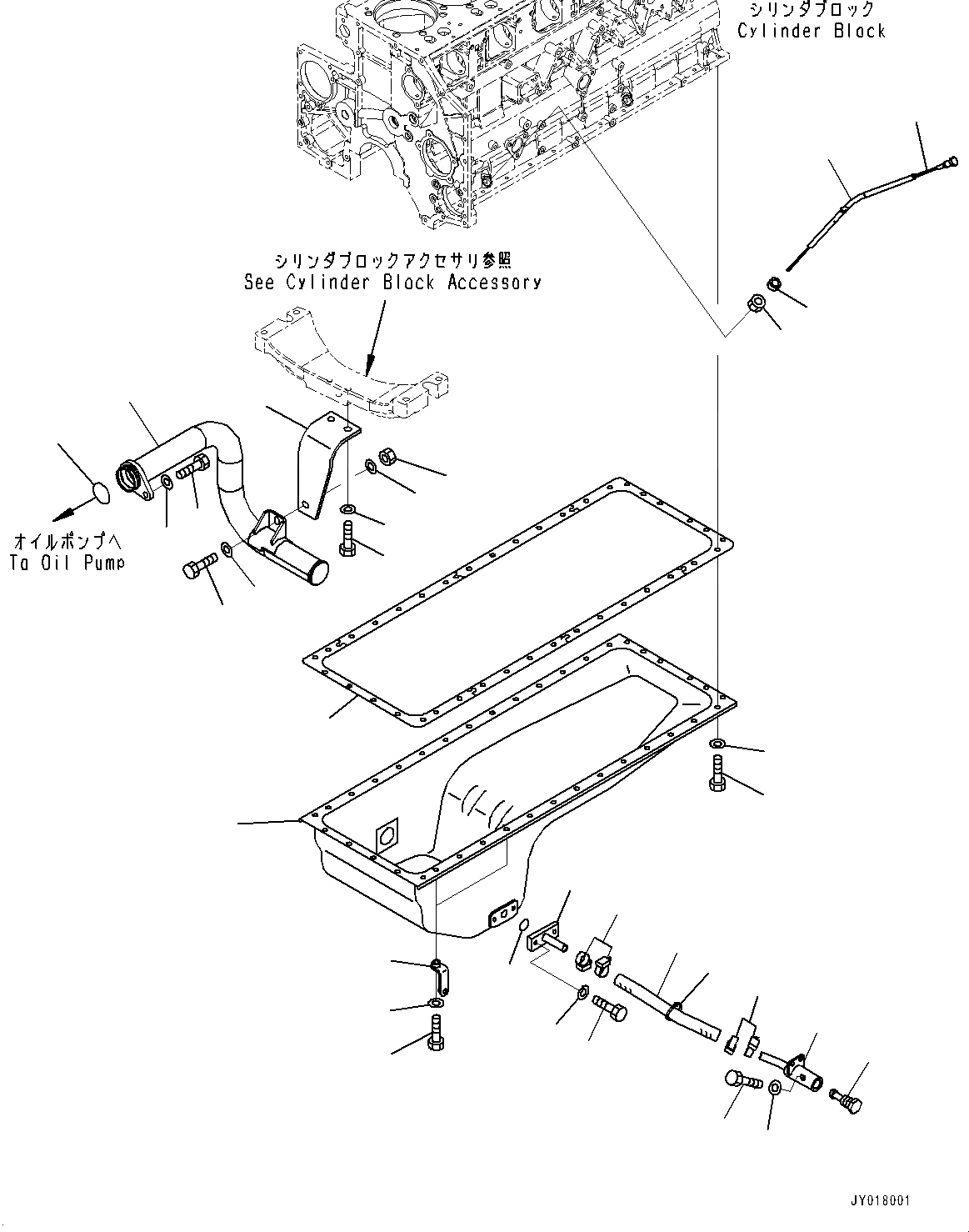 シリンダブロック
Cylinder Block

シリンダブロックアクセサリ参照
See Cylinder Block Accessory

オイルポンプへ
To Oil Pump

JY018001