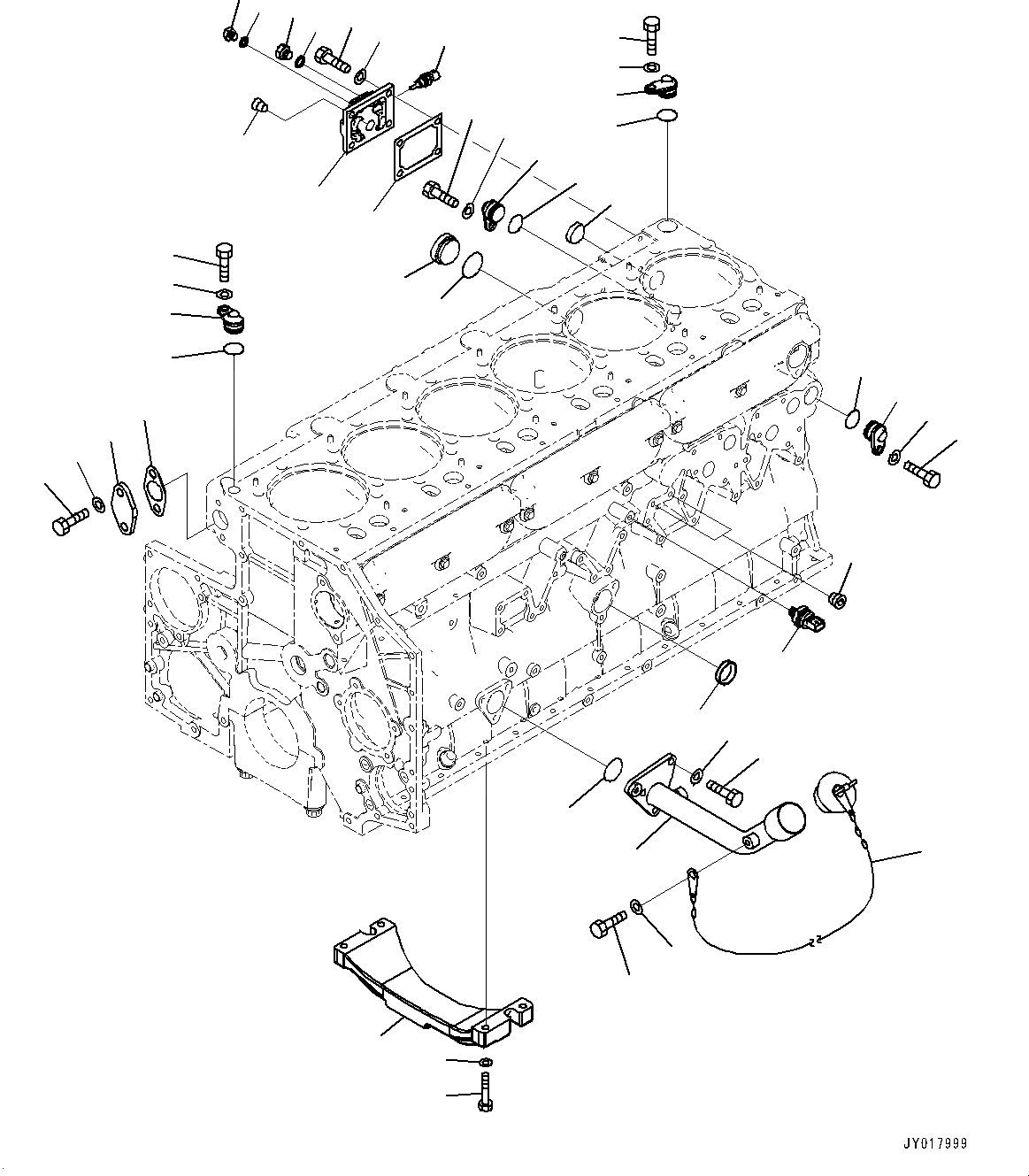 JY017999