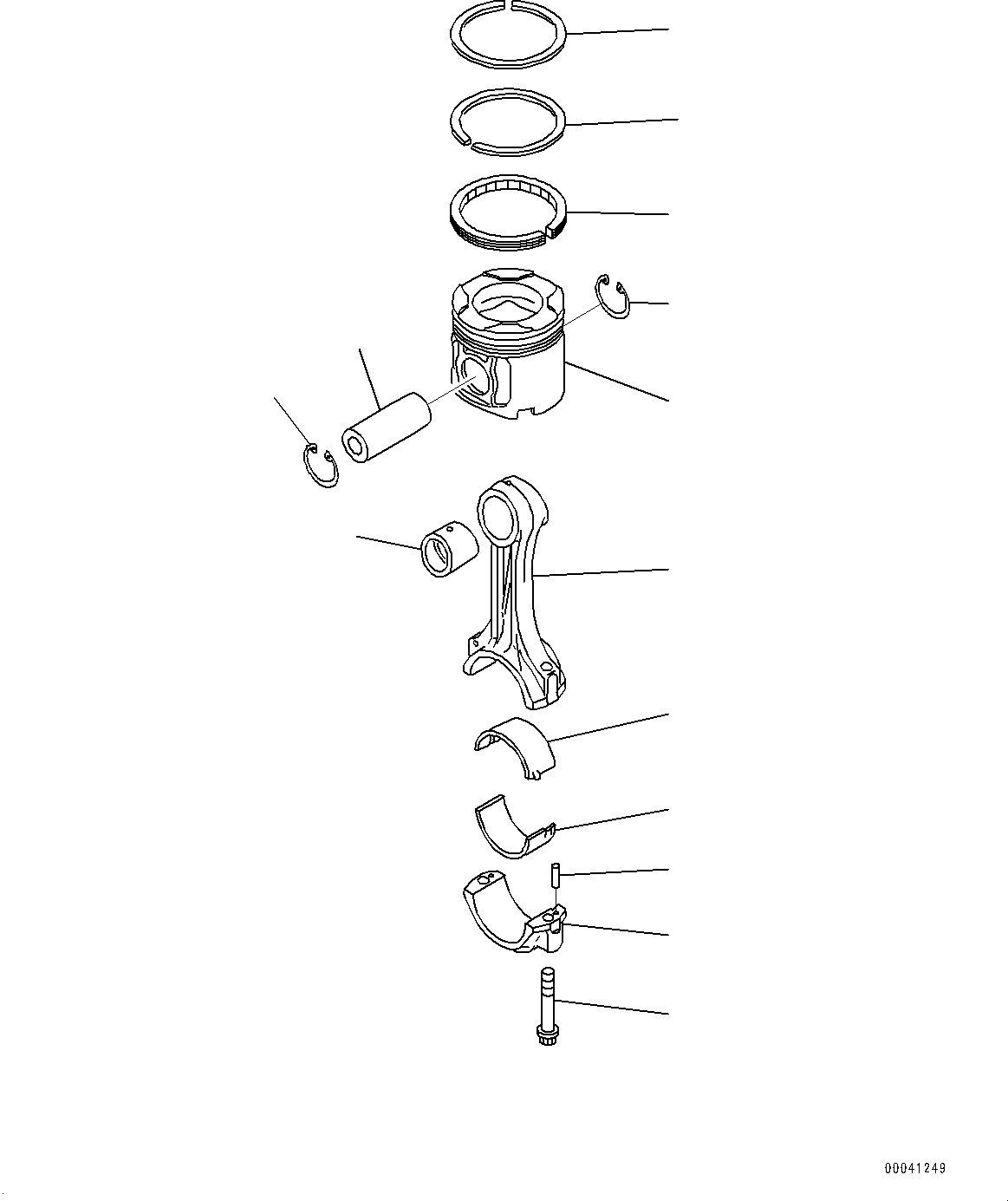 00041249