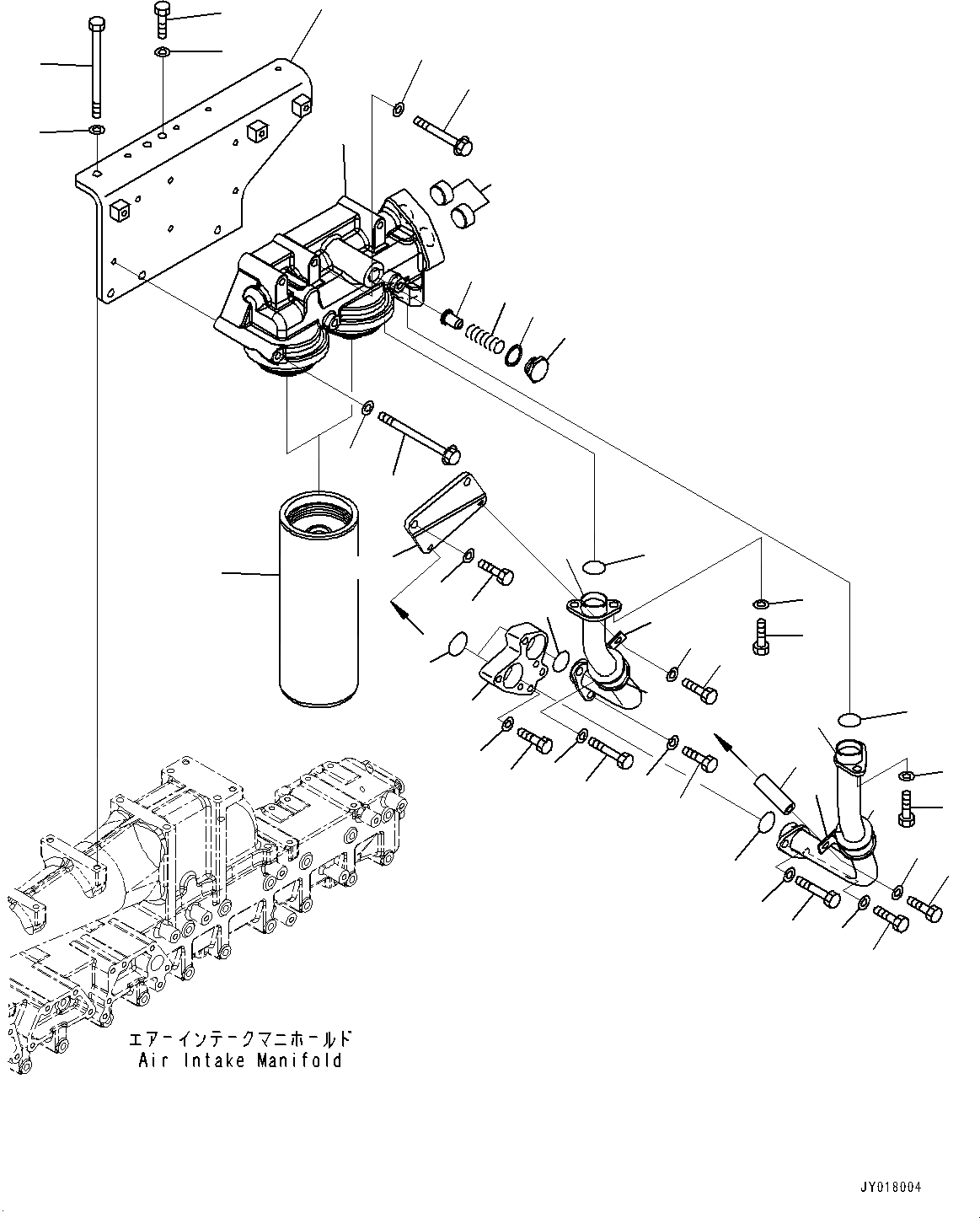 エアーインテークマニホールド
Air Intake Manifold

JY018004