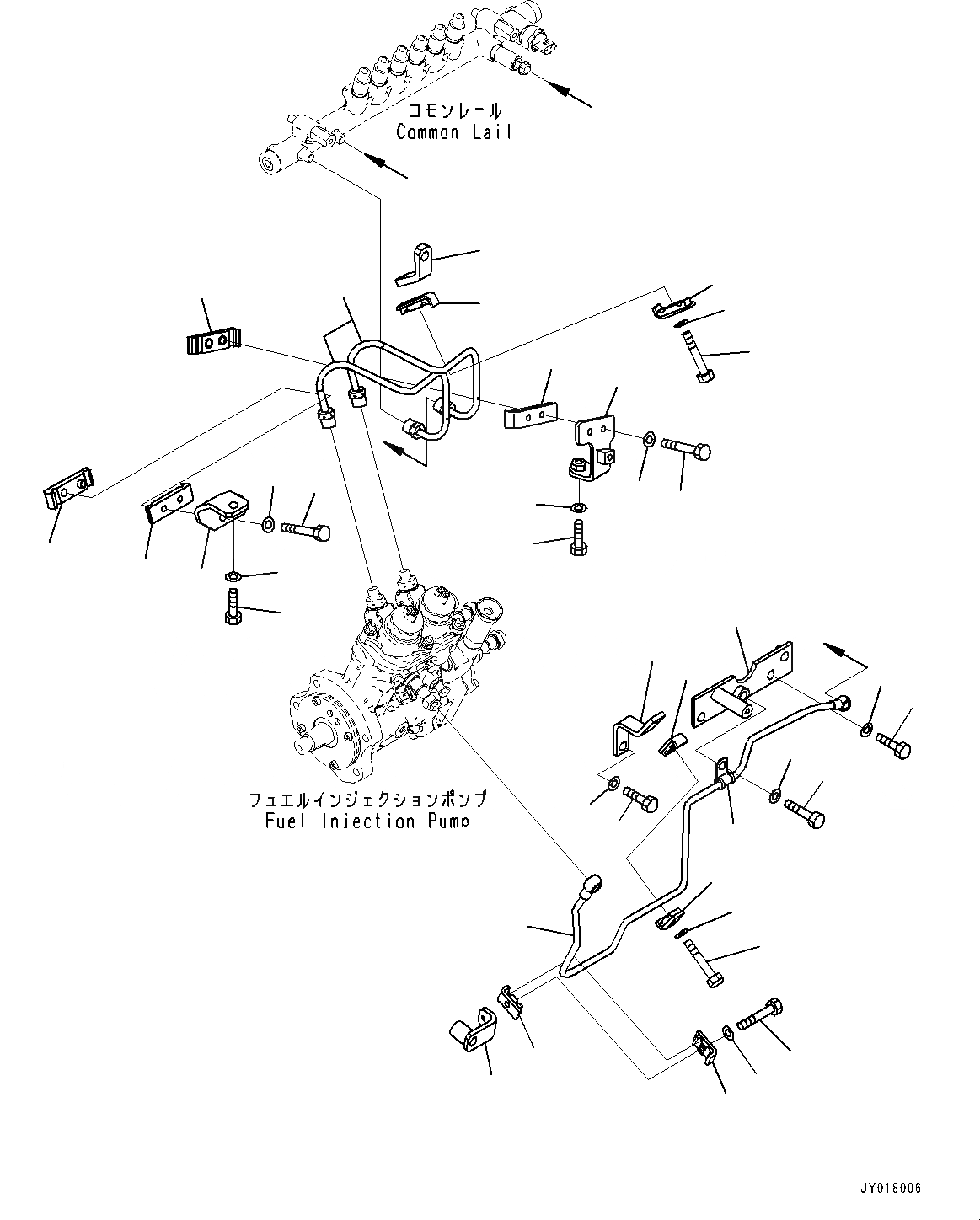 コモンレール
Common Lail

フュエルインジェクションポンプ
Fuel Injection Pump

JY018006