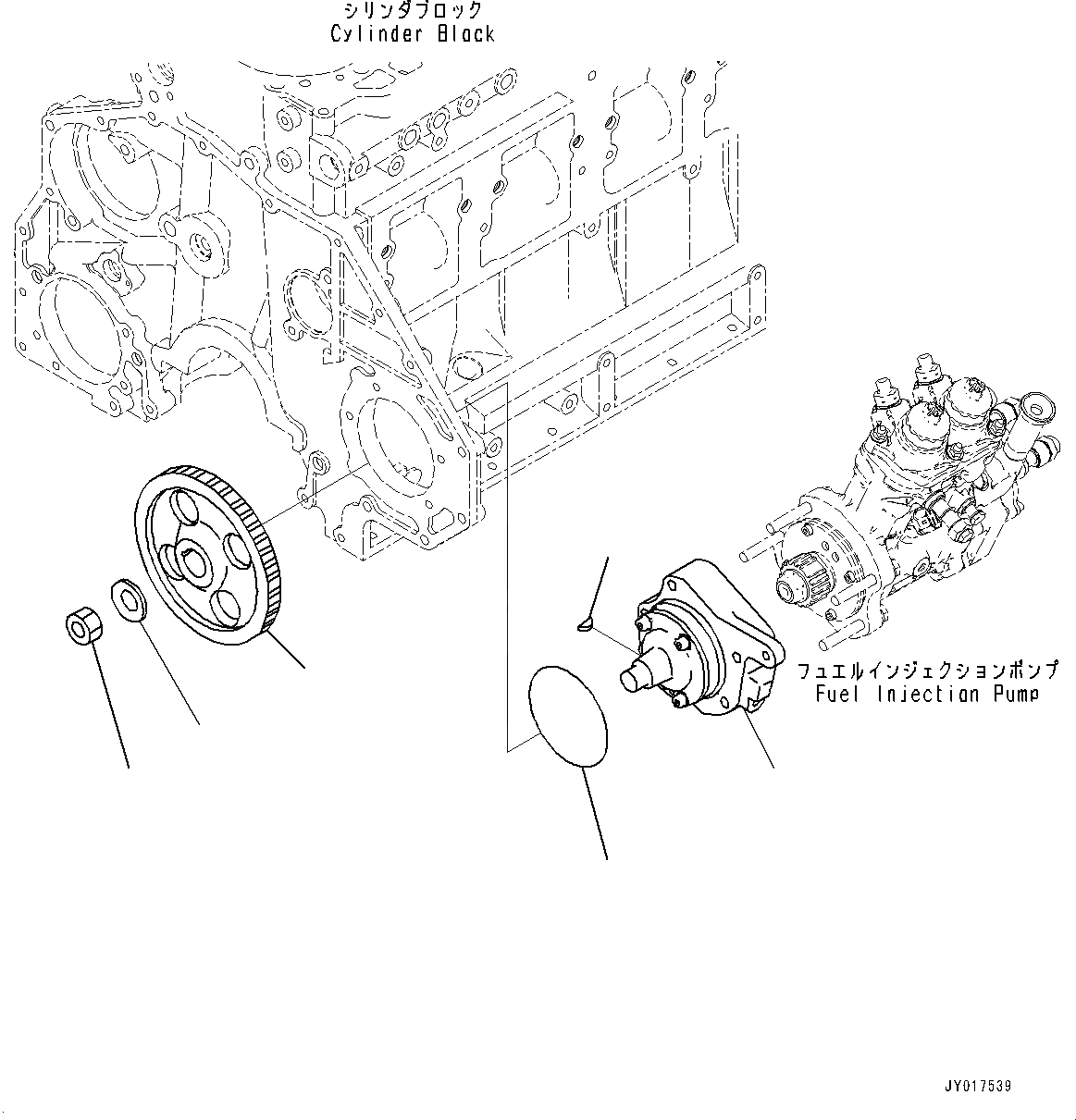 シリンダブロック
Cylinder Block

フュエルインジェクションポンプ
Fuel Injection Pump

JY017539