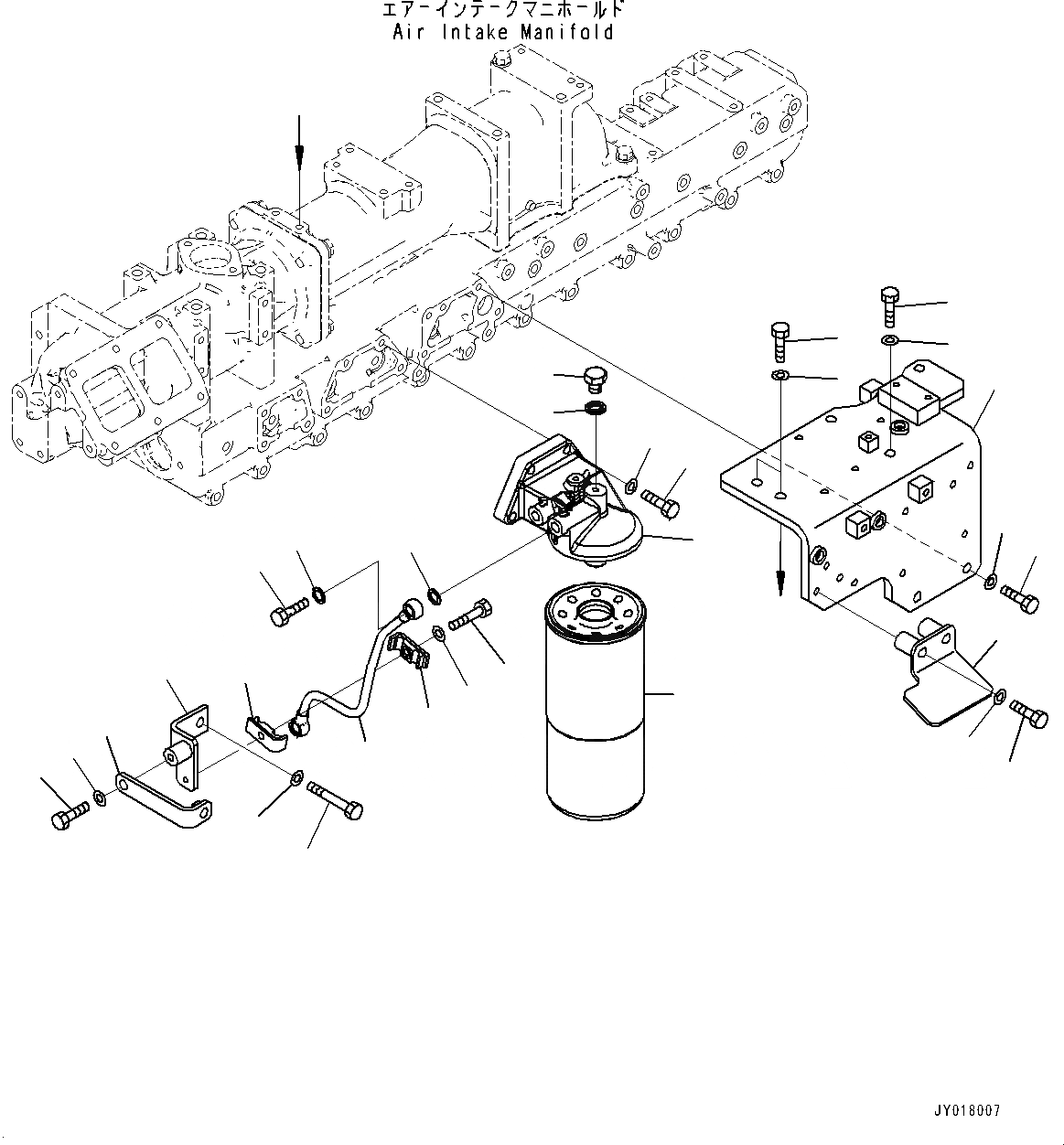 エアーインテークマニホールド
Air Intake Manifold

JY018007