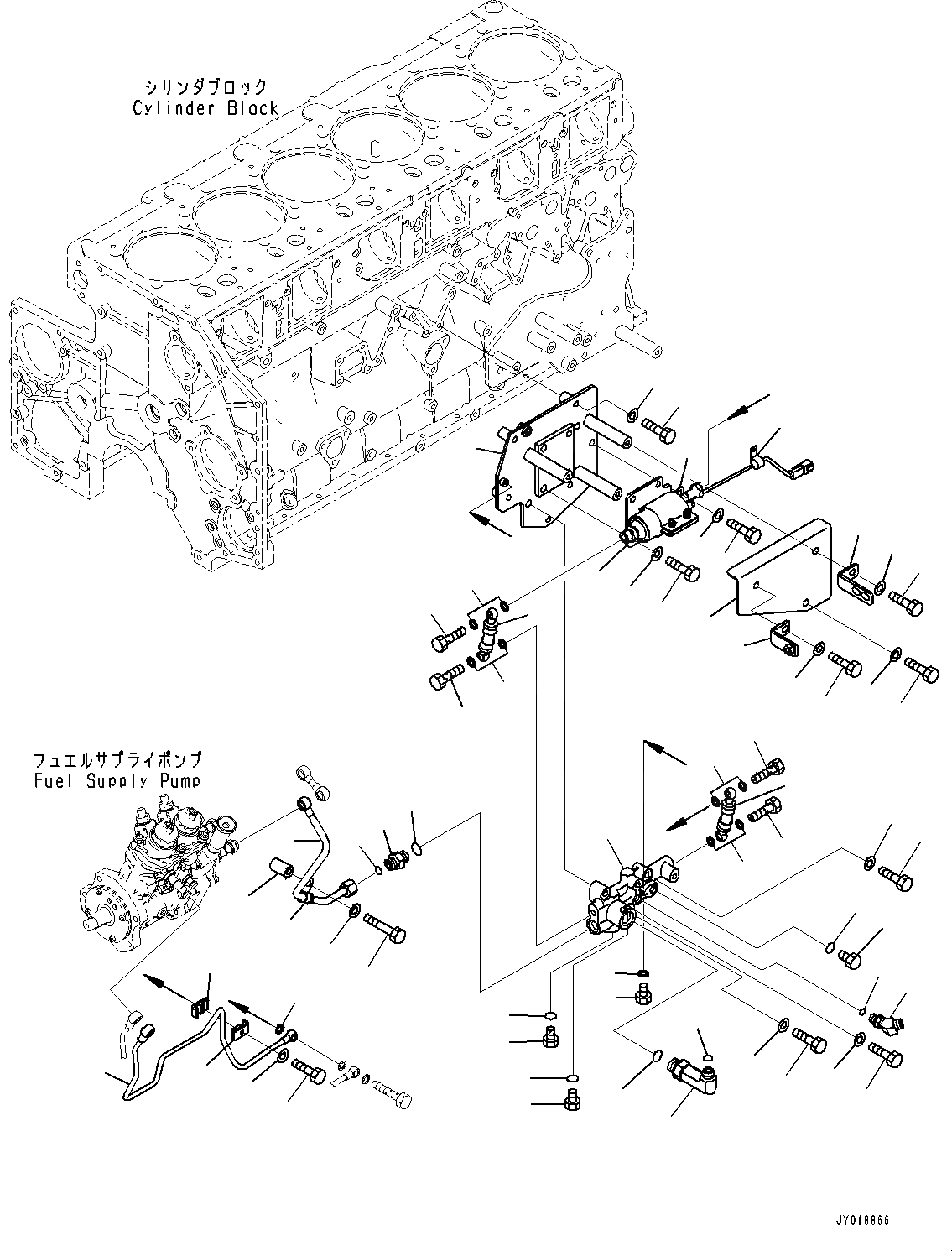 シリンダブロック
Cylinder Block

フュエルサプライポンプ
Fuel Supply Pump

JY018866