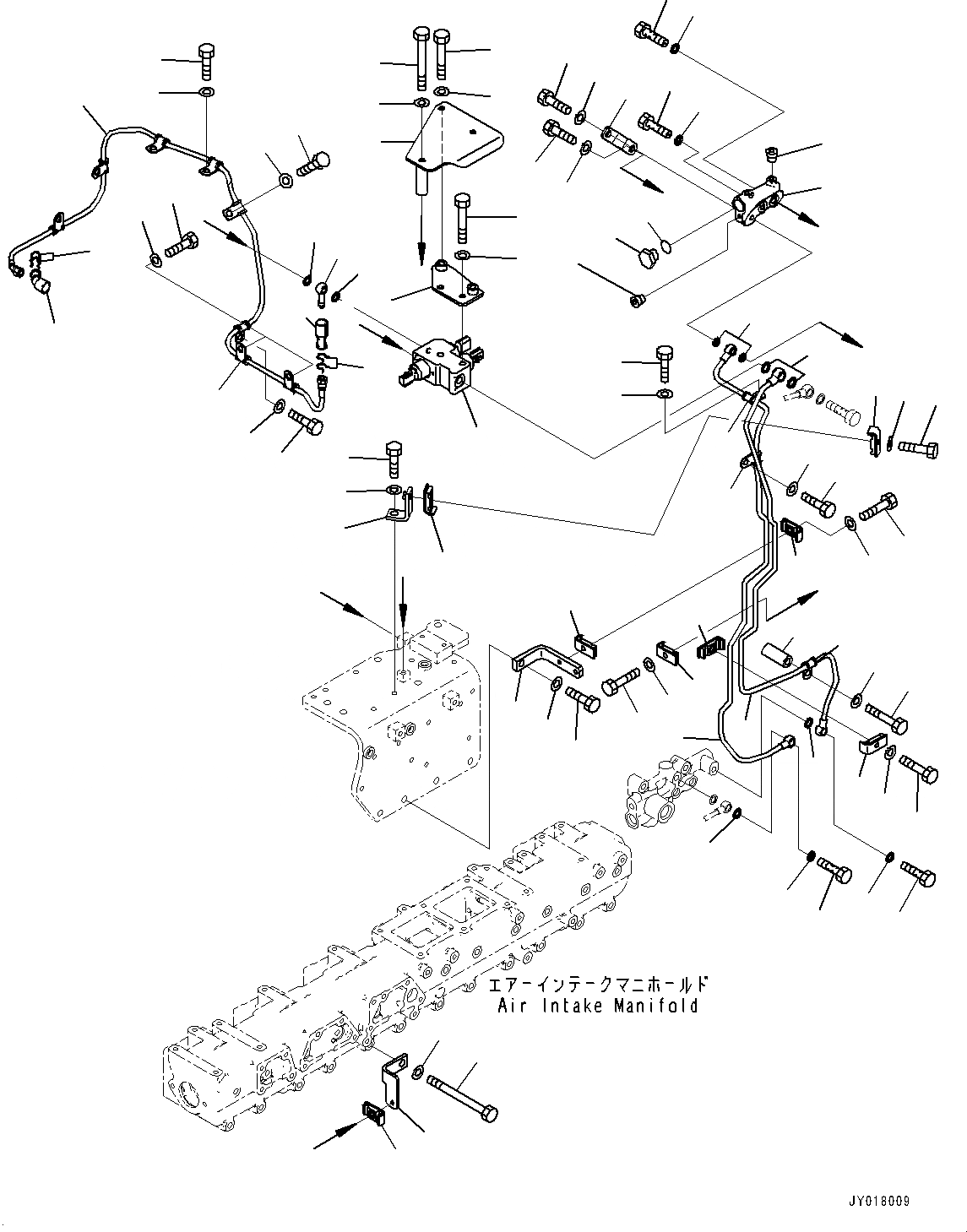 エアーインテークマニホールド
Air Intake Manifold

JY018009