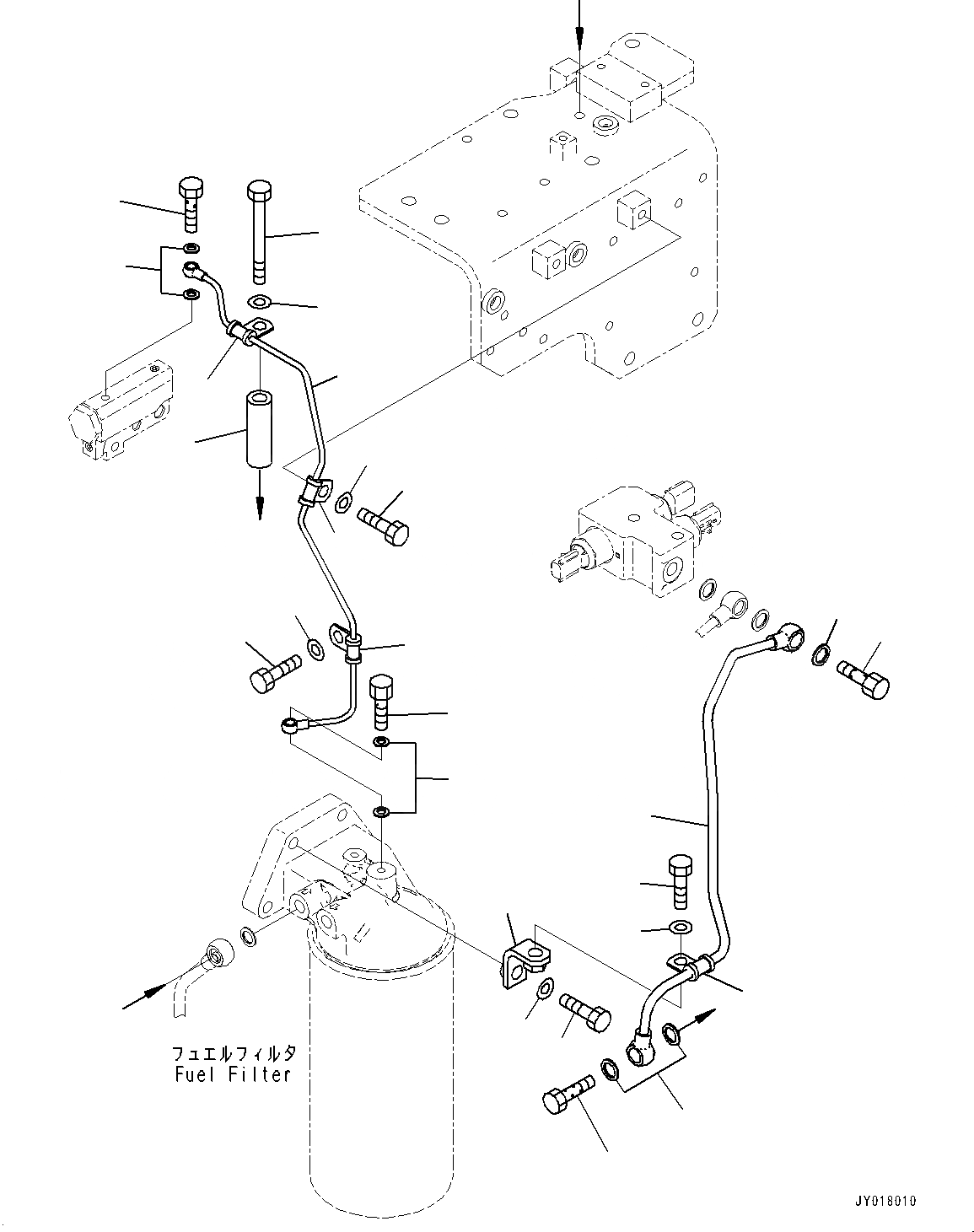 フュエルフィルタ
Fuel Filter

JY018010