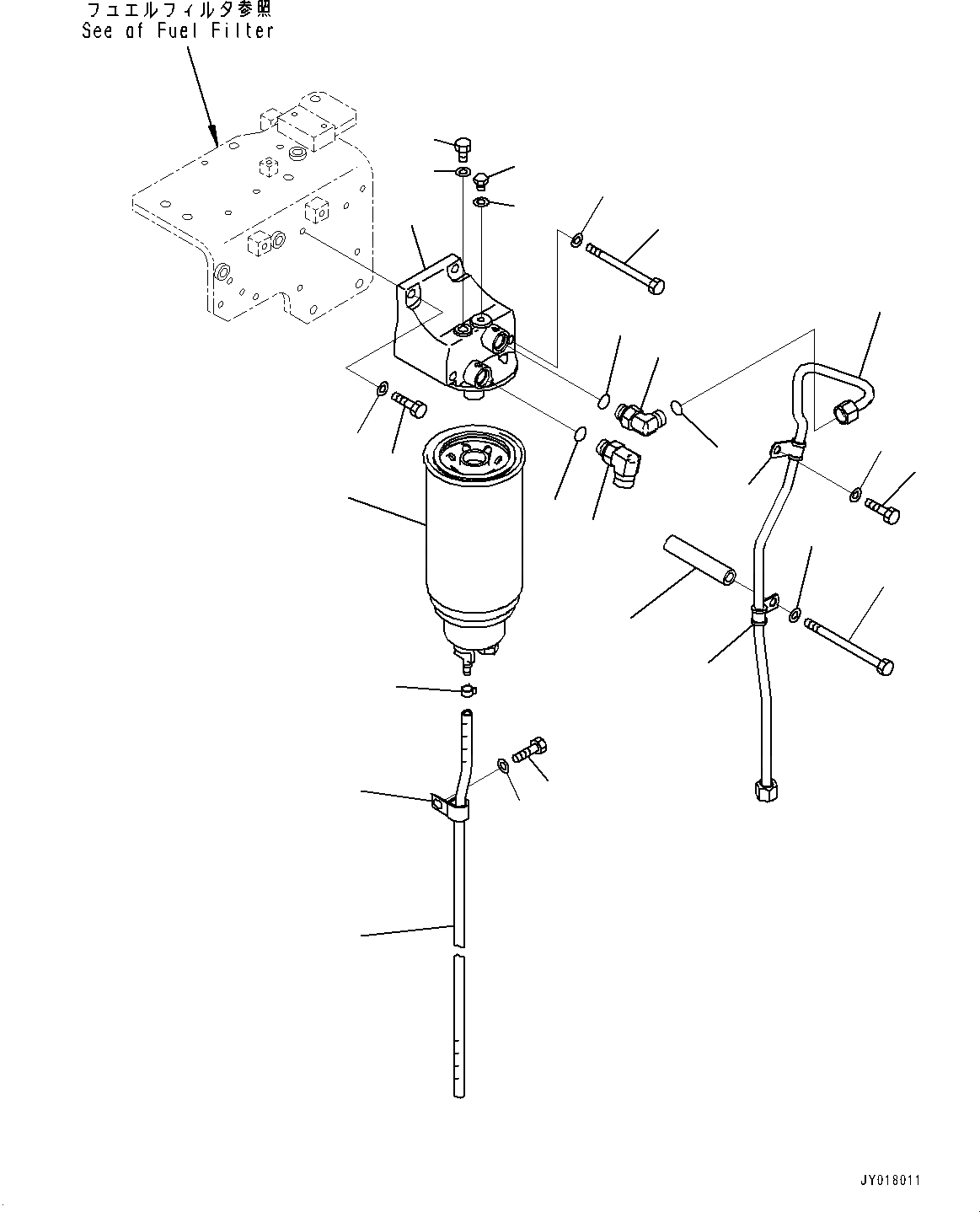 フュエルフィルタ参照
See of Fuel Filter

JY018011