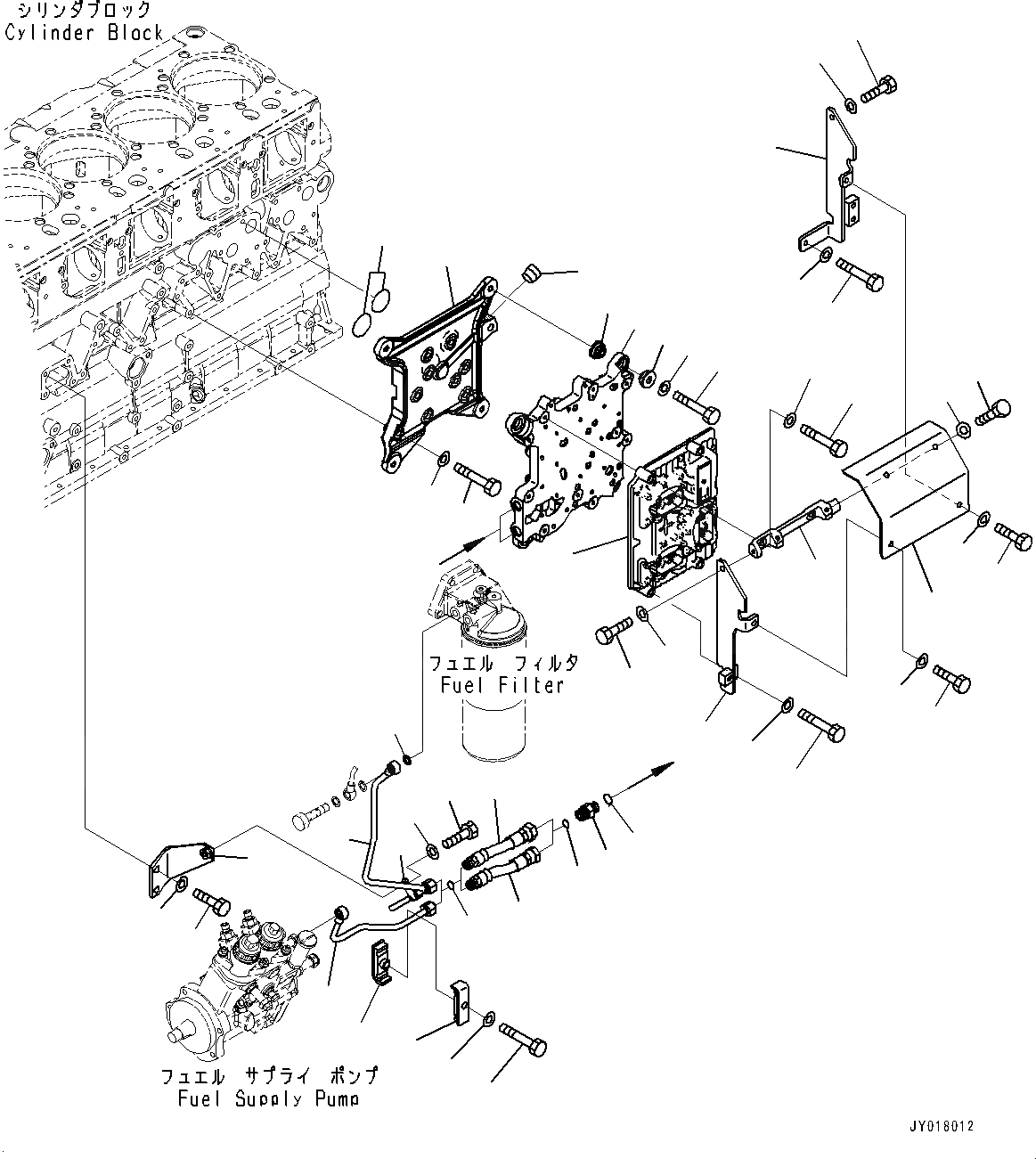 シリンダブロック
Cylinder Block

フュエル フィルタ
Fuel Filter

フュエル サプライ ポンプ
Fuel Supply Pump

JY018012