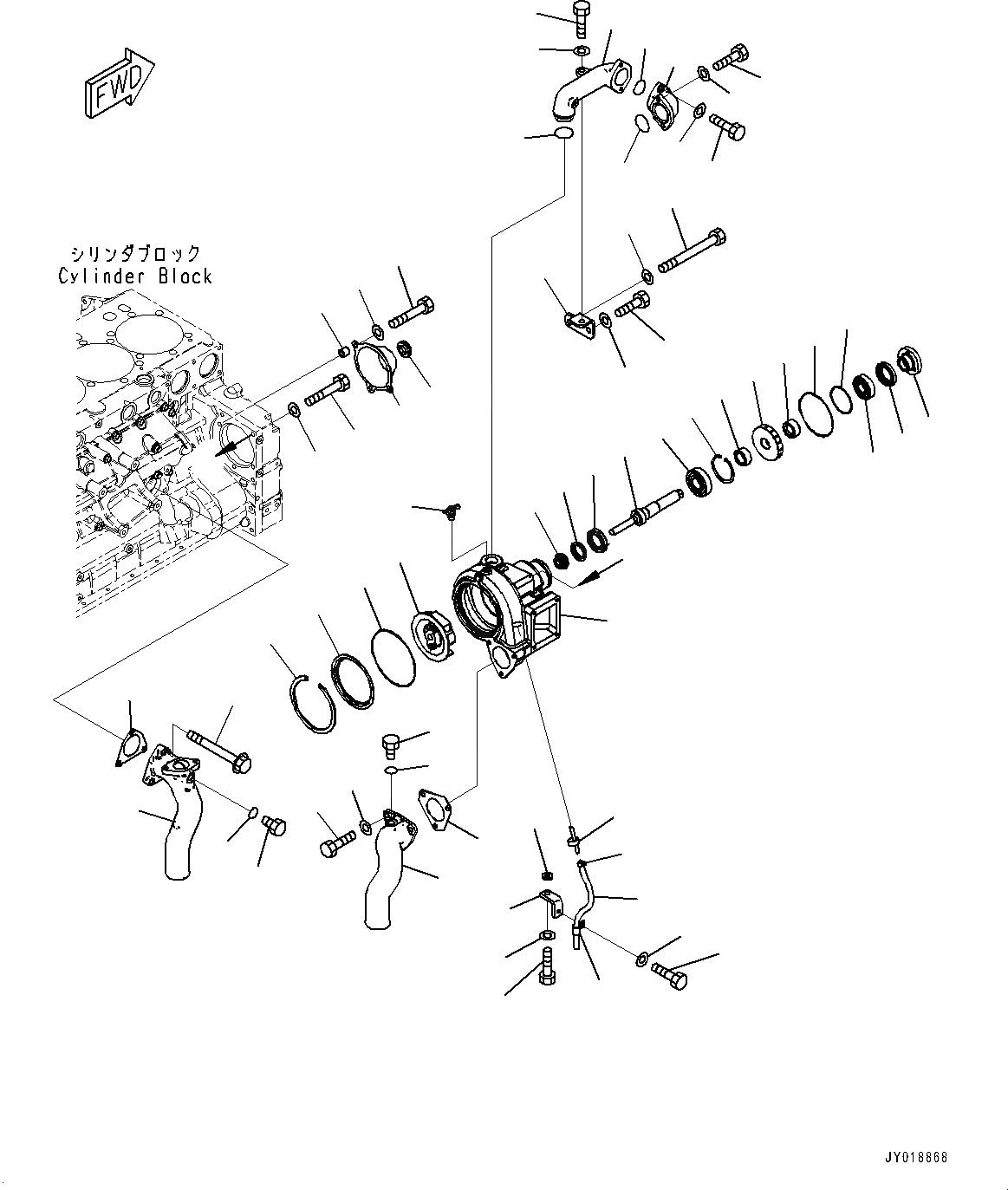 FWD

シリンダブロック
Cylinder Block

JY018868