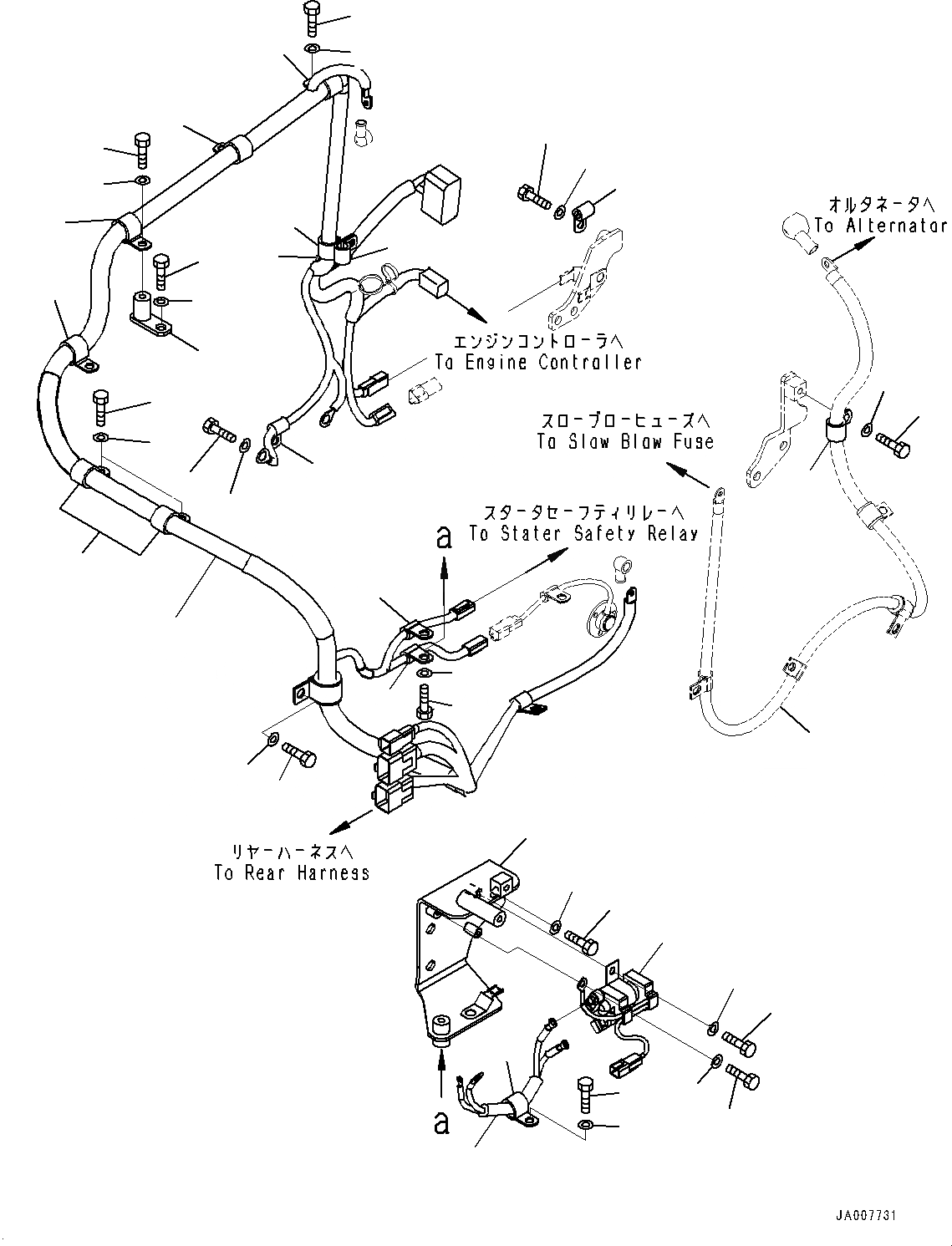 オルタネータへ
To Alternator

エンジンコントローラへ
To Engine Controller

スローブローヒューズへ
To Slow Blow Fuse

スタータセーフティリレーへ
To Stater Safety Relay

a

リヤーハーネスへ
To Rear Harness

a

JA007731