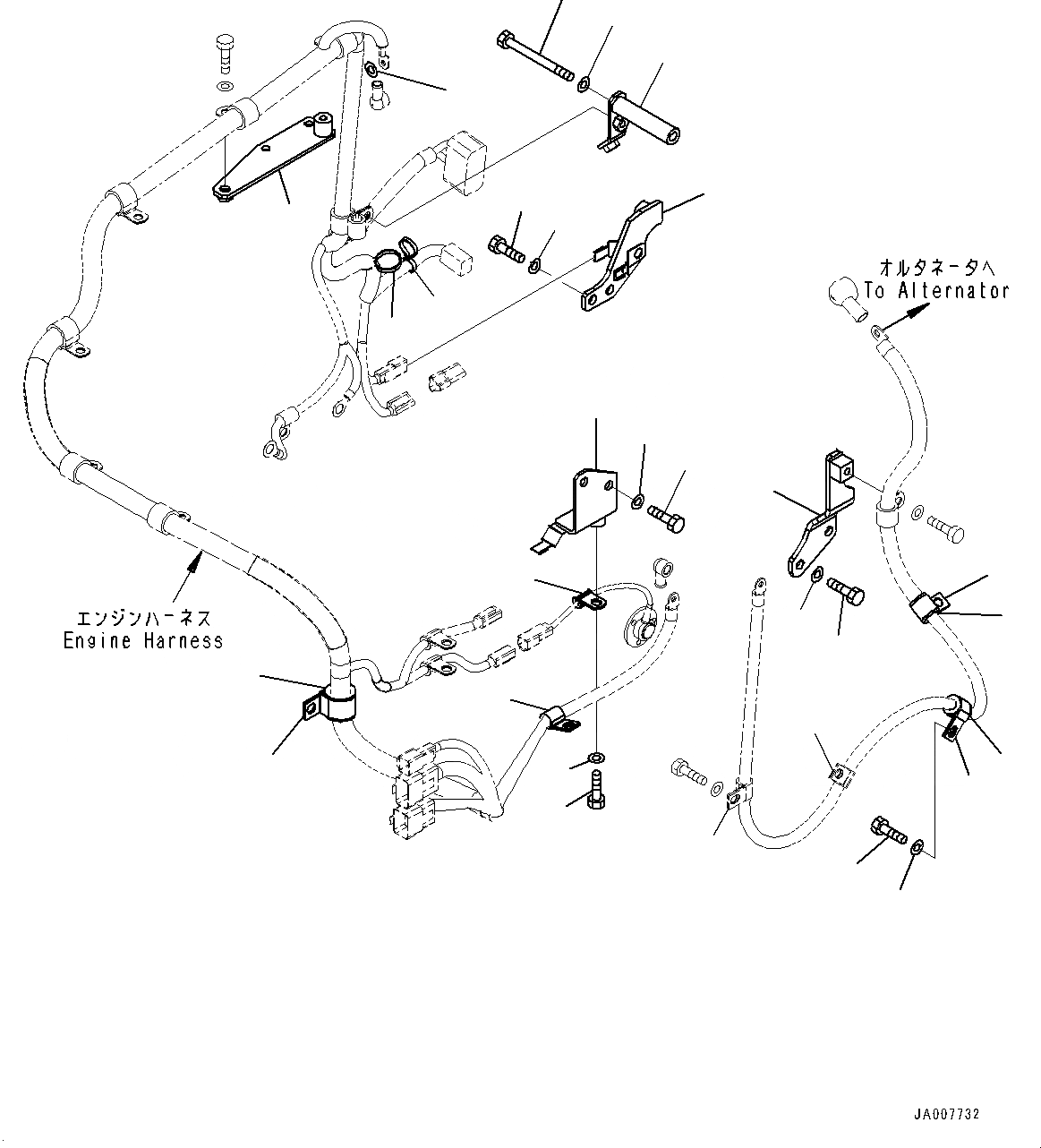 オルタネータへ
To Alternator

エンジンハーネス
Engine Harness

JA007732