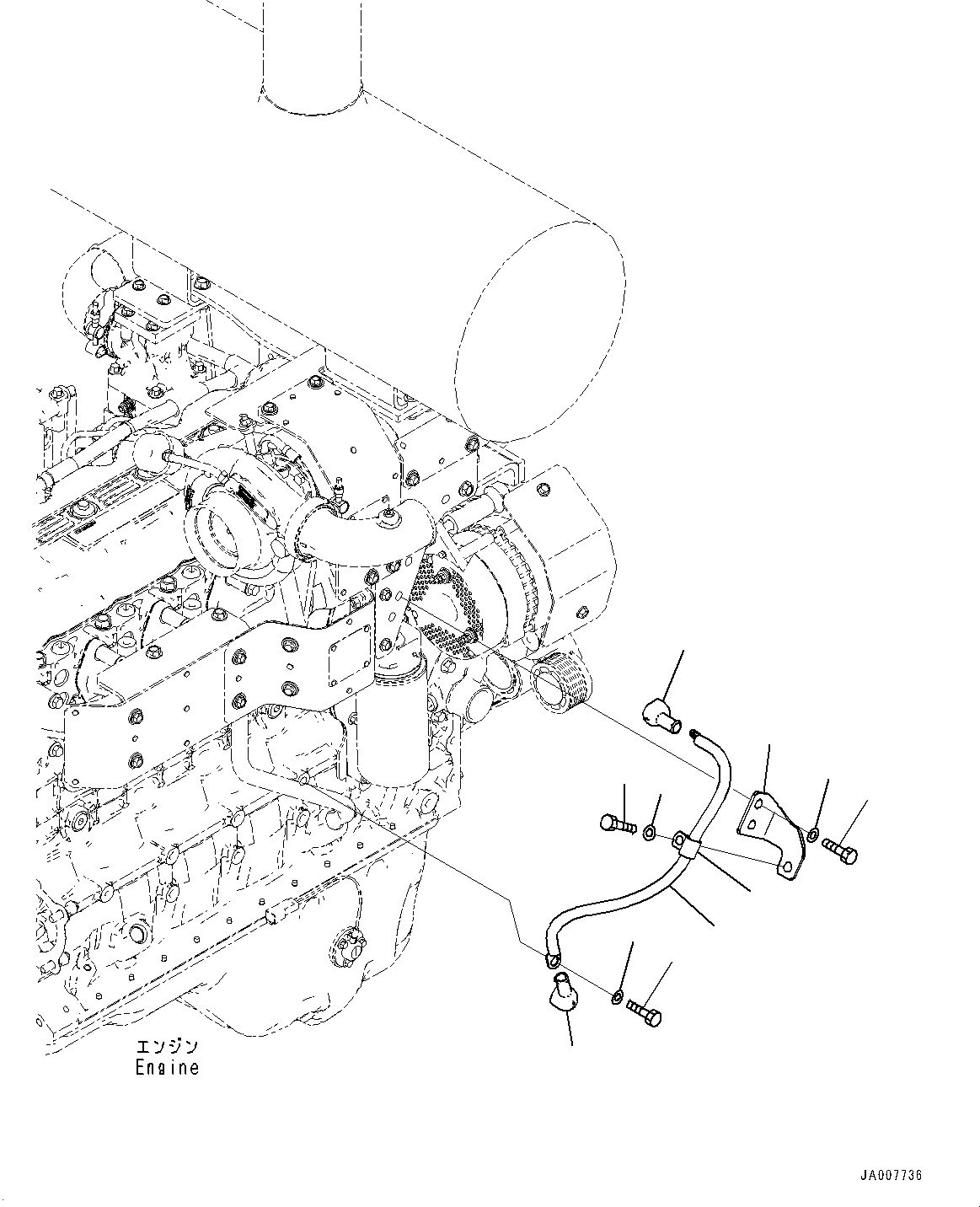 エンジン
Engine

JA007736