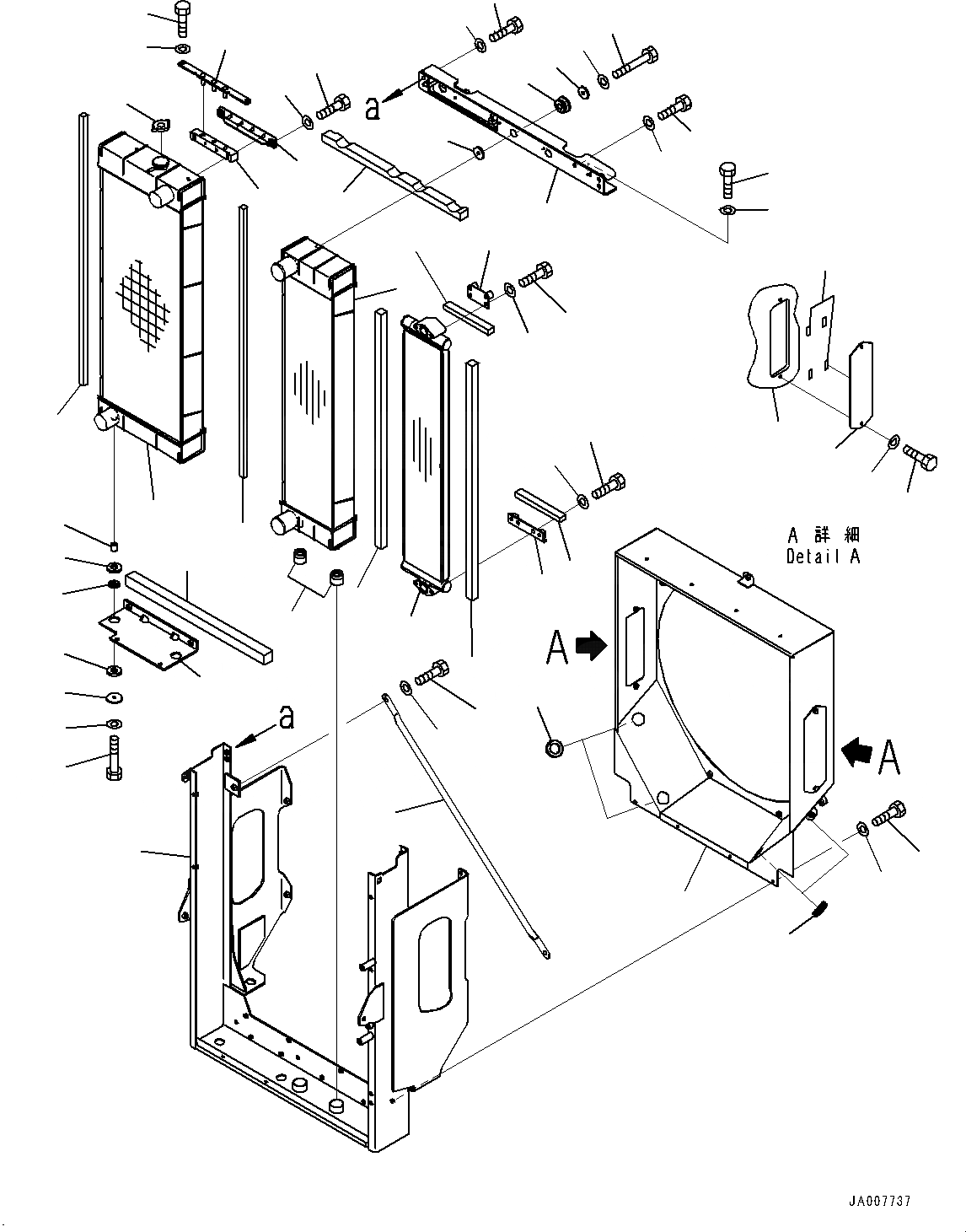 a

A 詳細
Detail A

A

A

a

JA007737