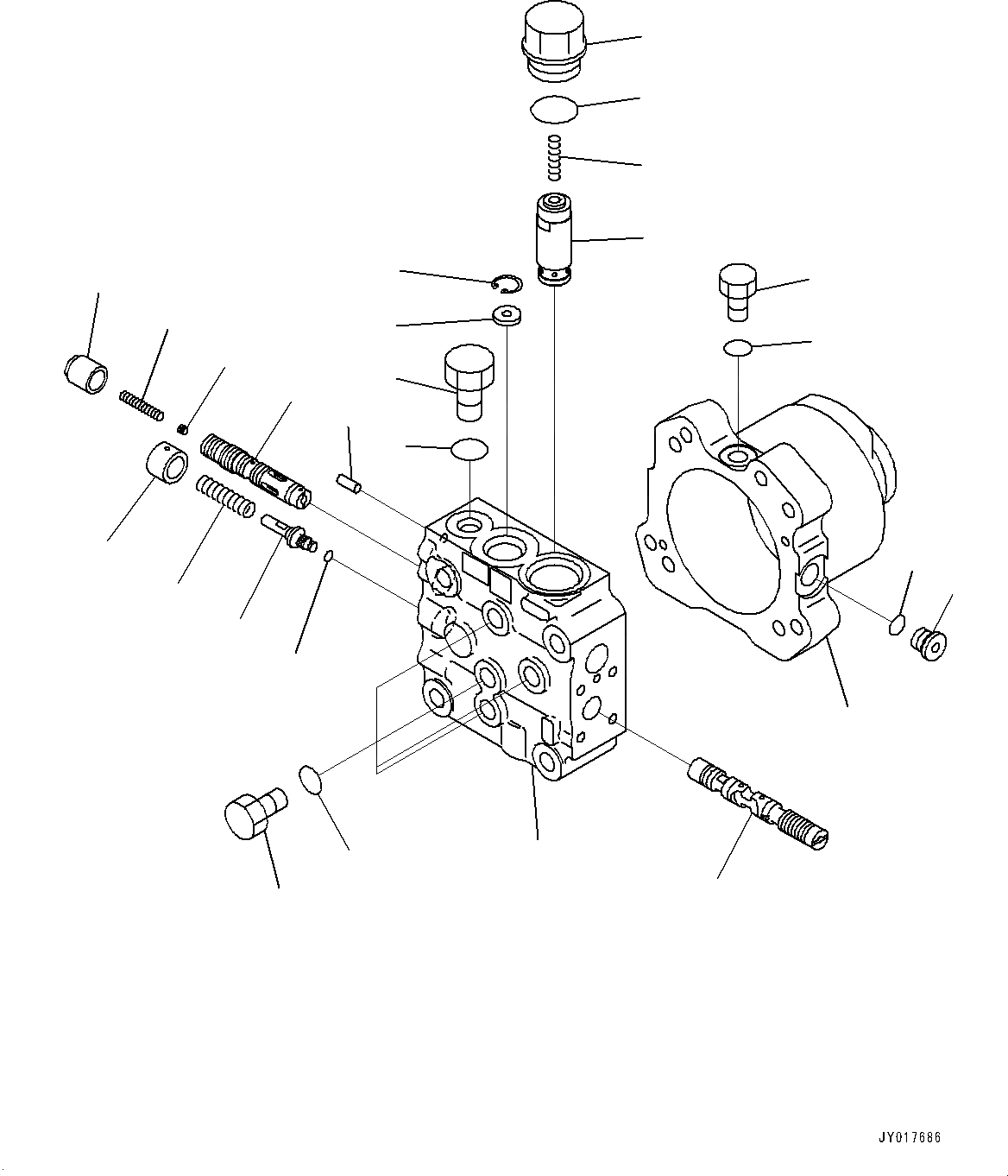 JY017686