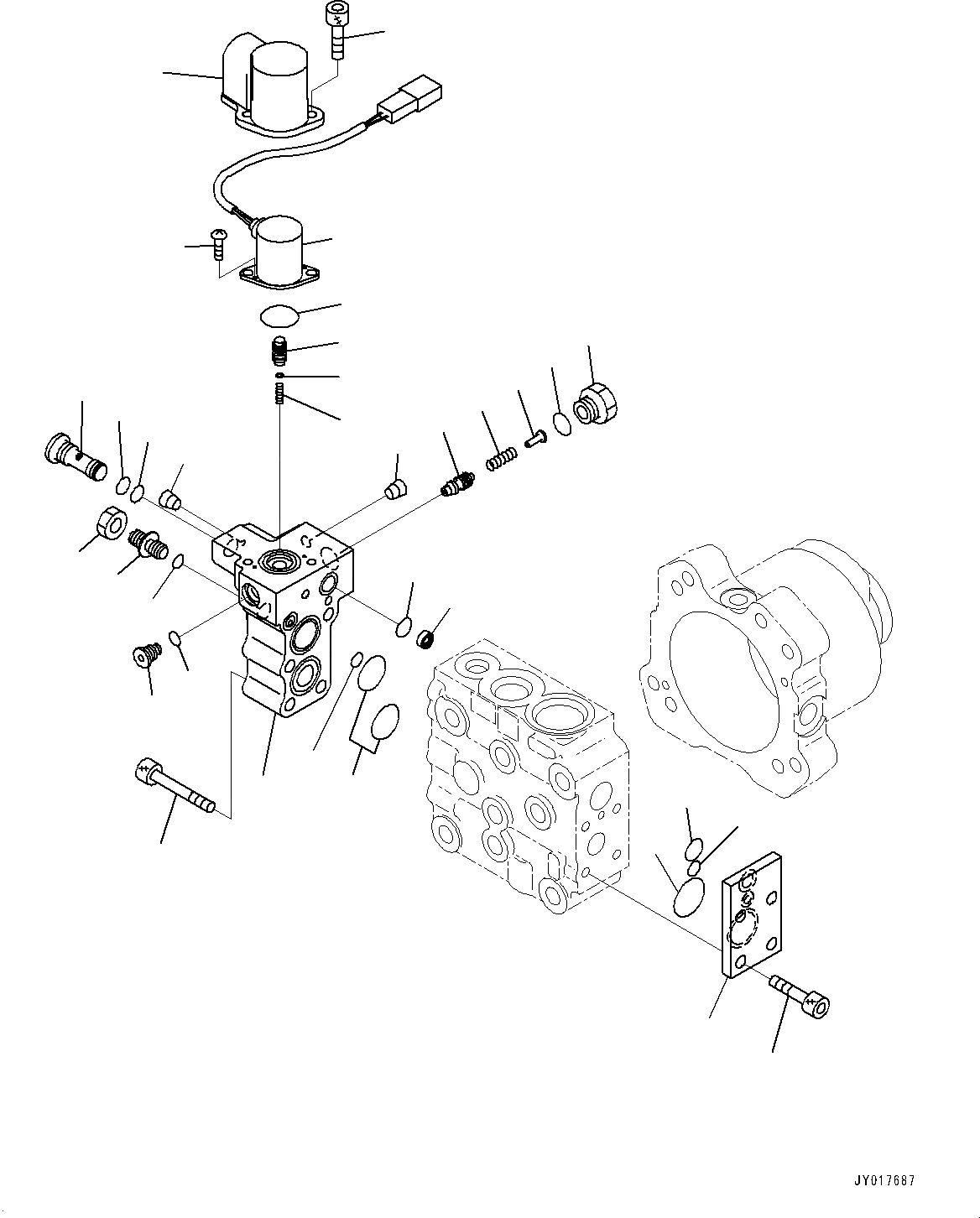 JY017687