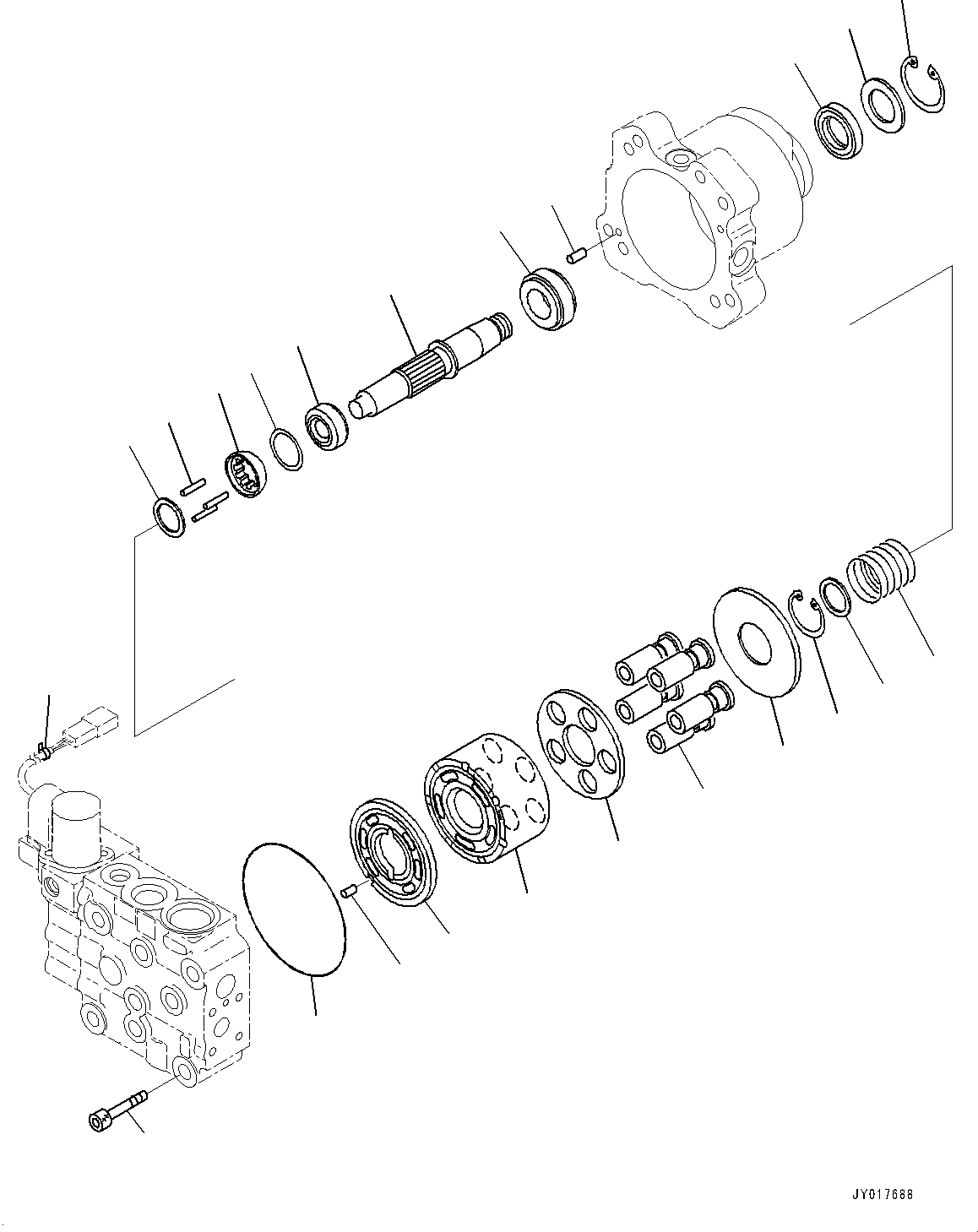 JY017688