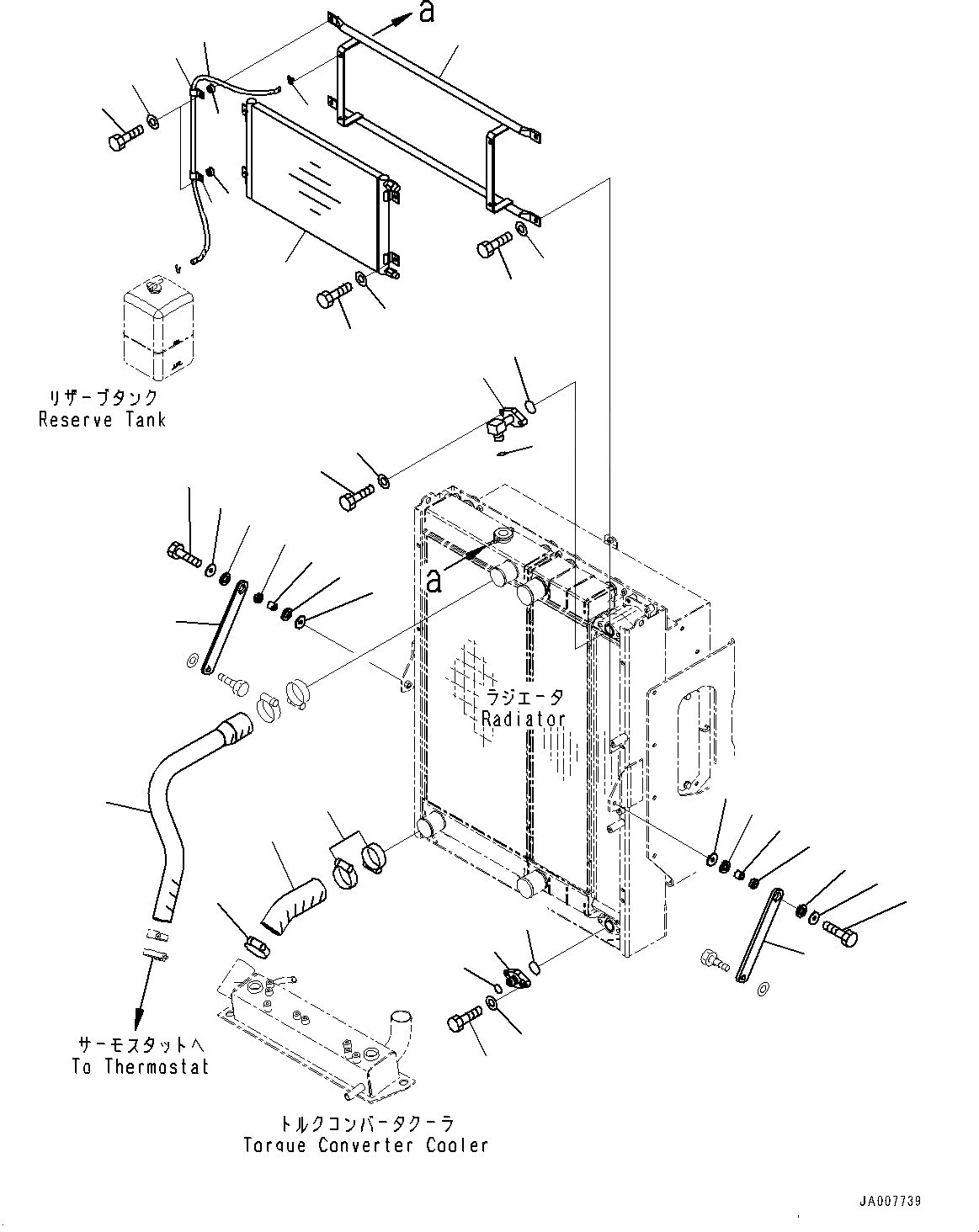 a

リザーブタンク
Reserve Tank

a

ラジエータ
Radiator

サーモスタットへ
To Thermostat

トルクコンバータクーラ
Torque Converter Cooler

JA007739