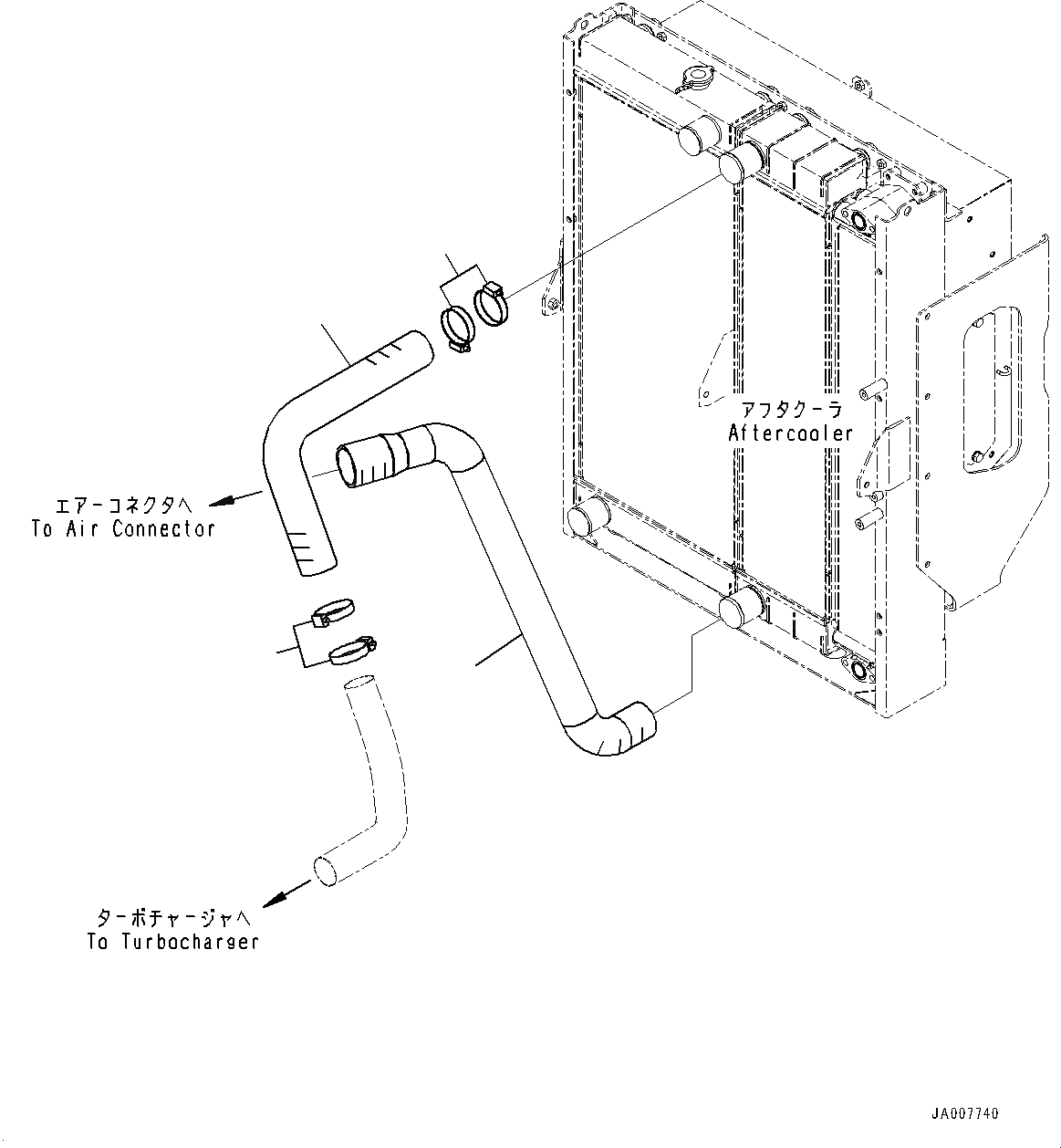 アフタクーラ
Aftercooler

エアーコネクタへ
To Air Connector

ターボチャージャへ
To Turbocharger

JA007740