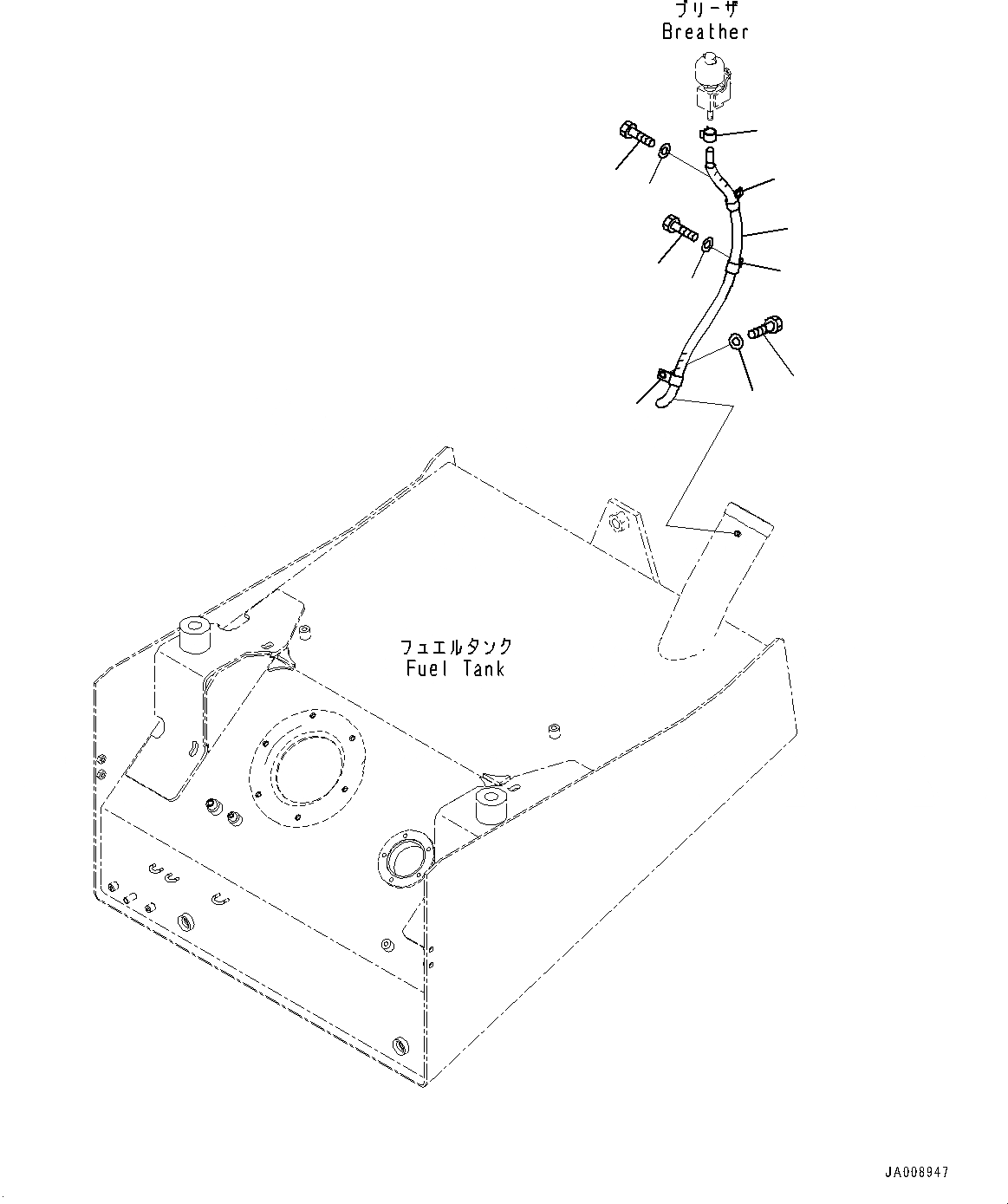 ブリーザ
Breather

フュエルタンク
Fuel Tank

JA008947