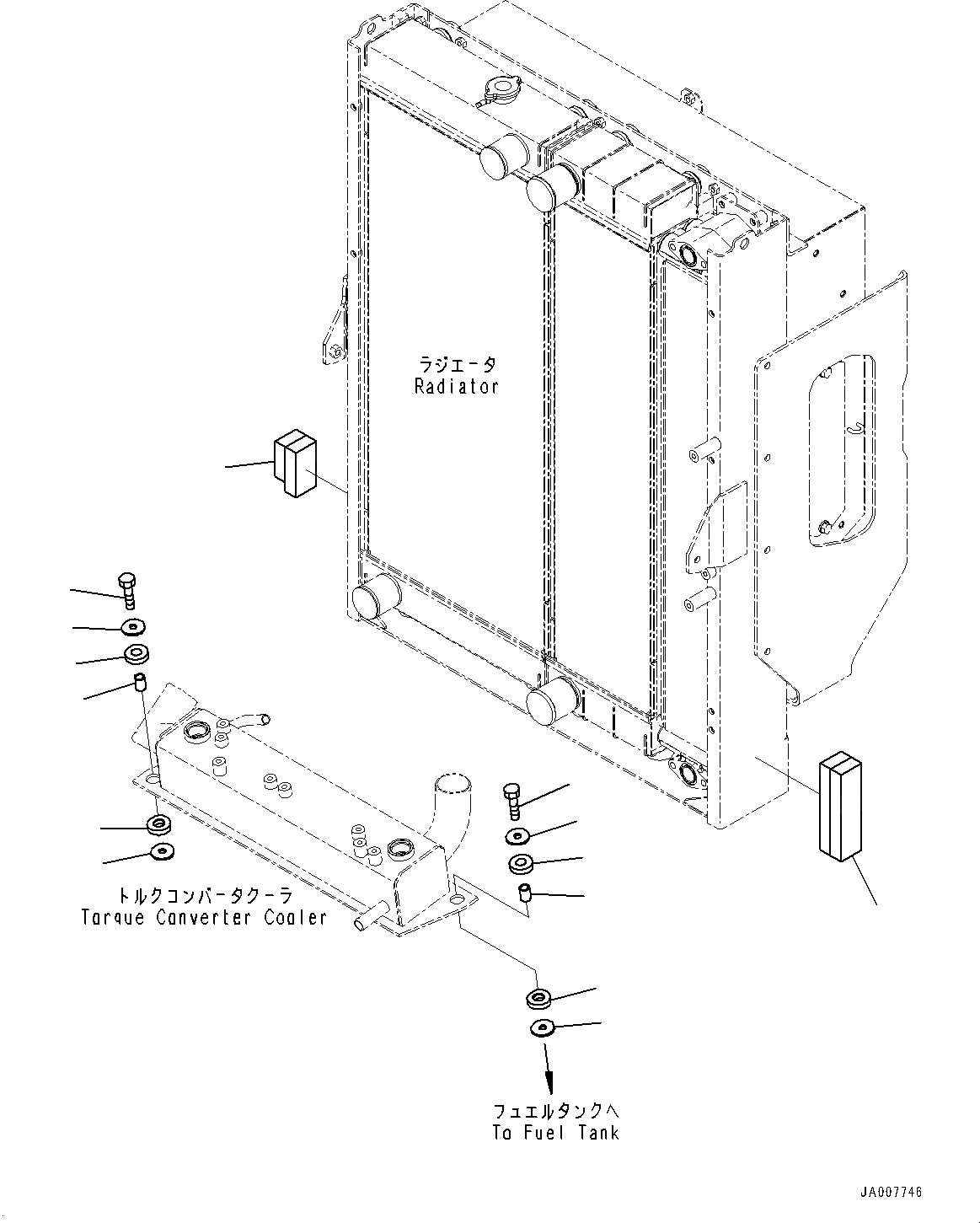 ラジエータ
Radiator

トルクコンバータクーラ
Torque Converter Cooler

フュエルタンクへ
To Fuel Tank

JA007746