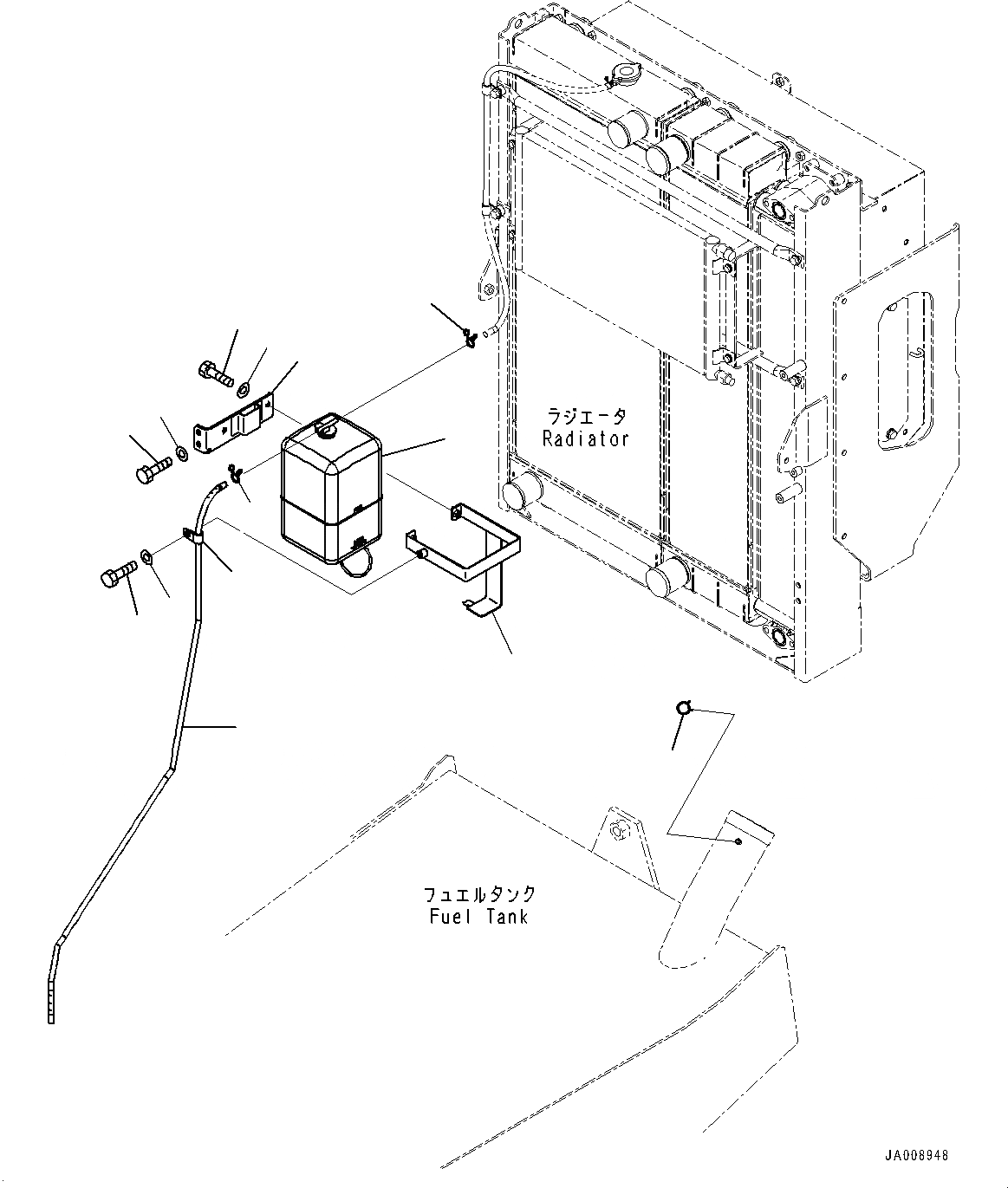 ラジエータ
Radiator

フュエルタンク
Fuel Tank

JA008948