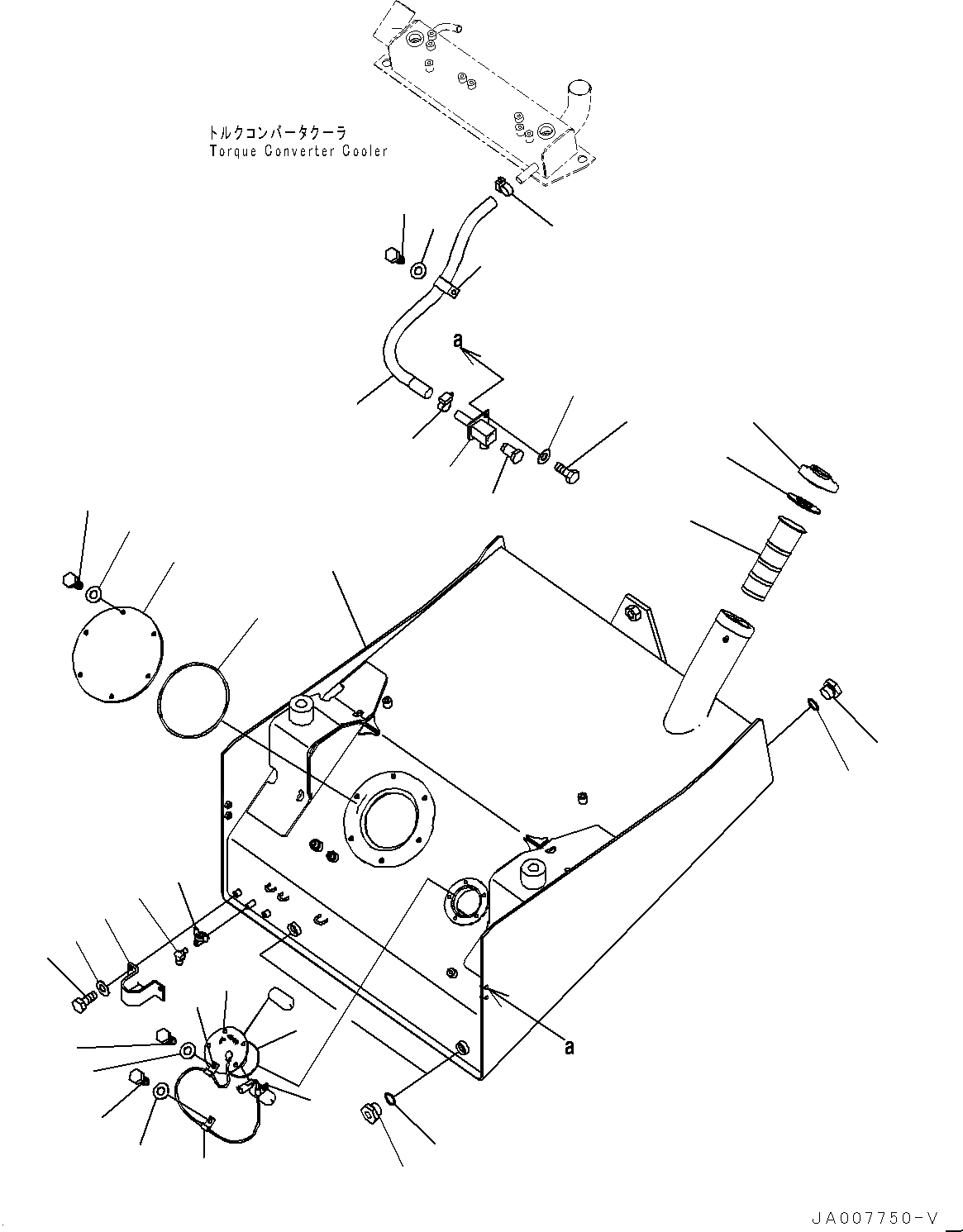 トルクコンバータクーラ
Torque Converter Cooler

a

a

JA007750-V