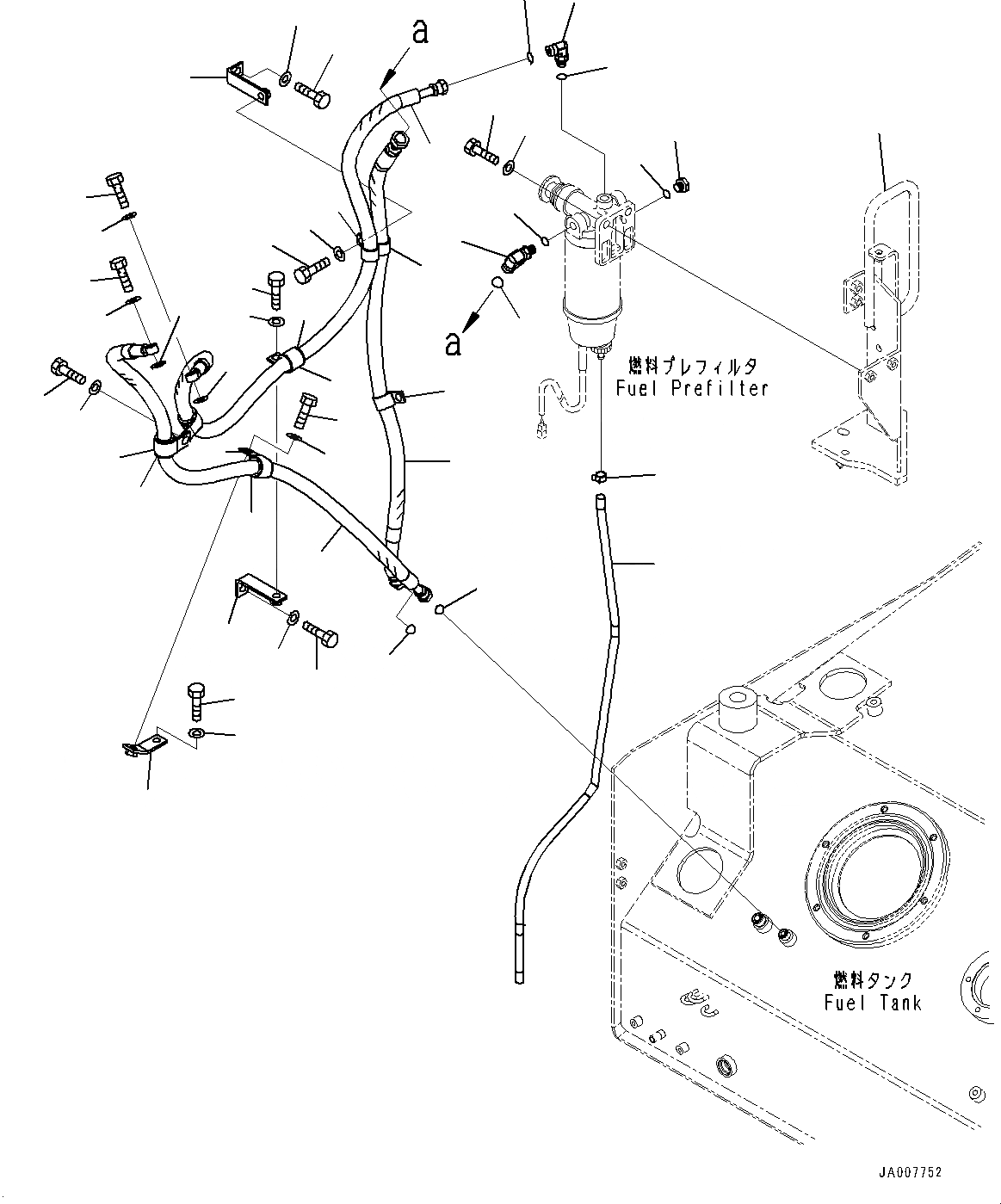 a

a

燃料プレフィルタ
Fuel Prefilter

燃料タンク
Fuel Tank

JA007752