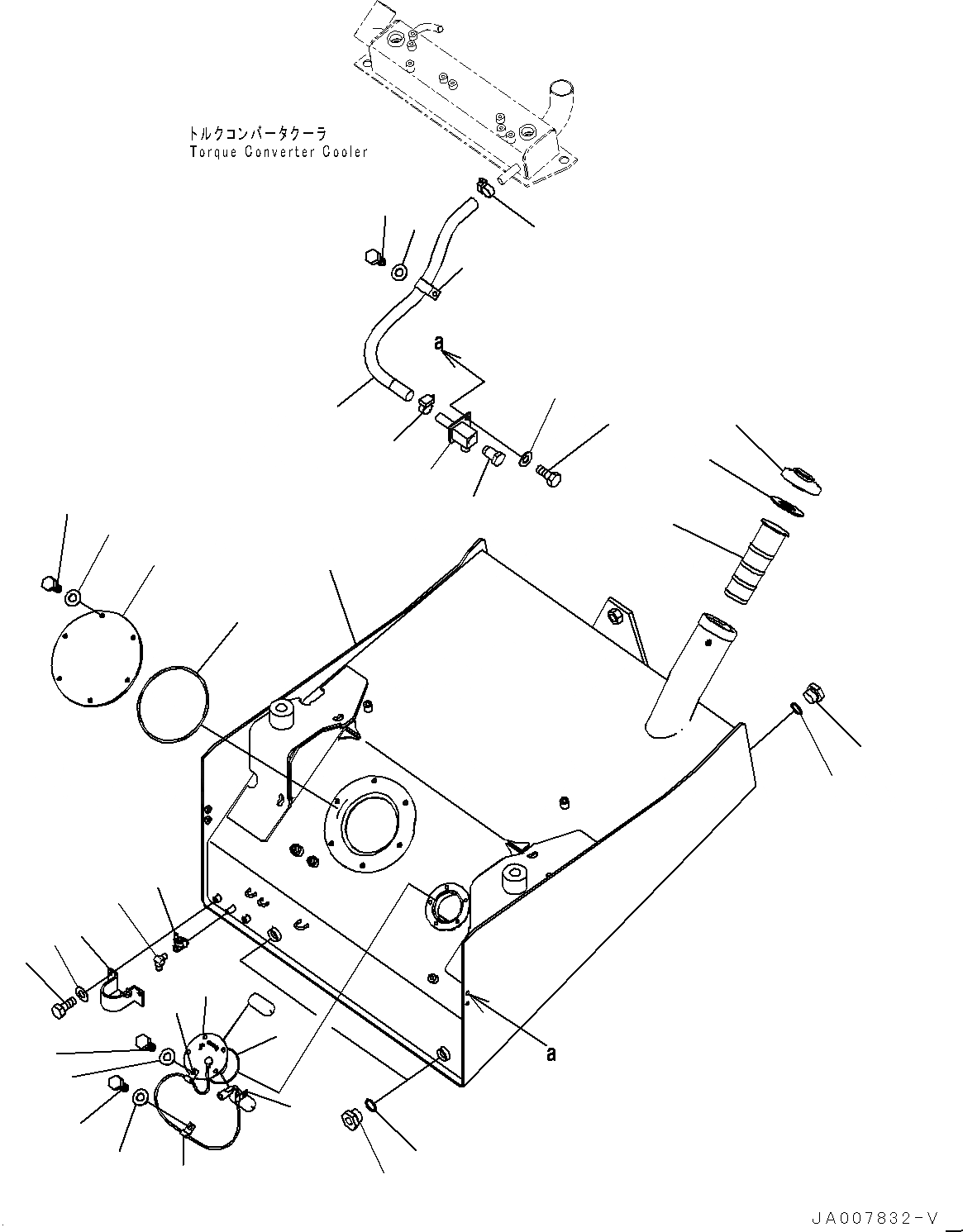 トルクコンバータクーラ
Torque Converter Cooler

a

a

JA007832-V