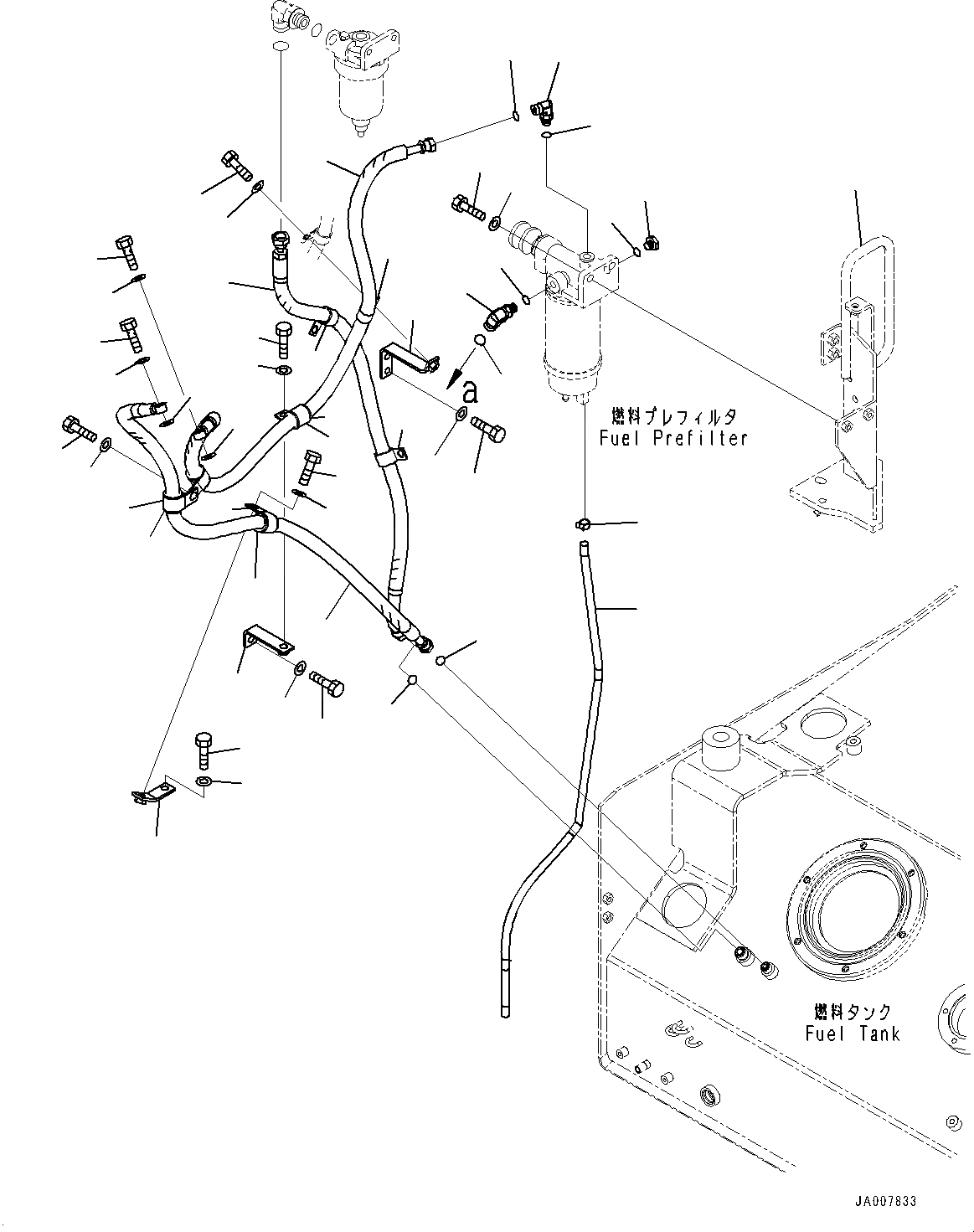 a

燃料プレフィルタ
Fuel Prefilter

燃料タンク
Fuel Tank

JA007833