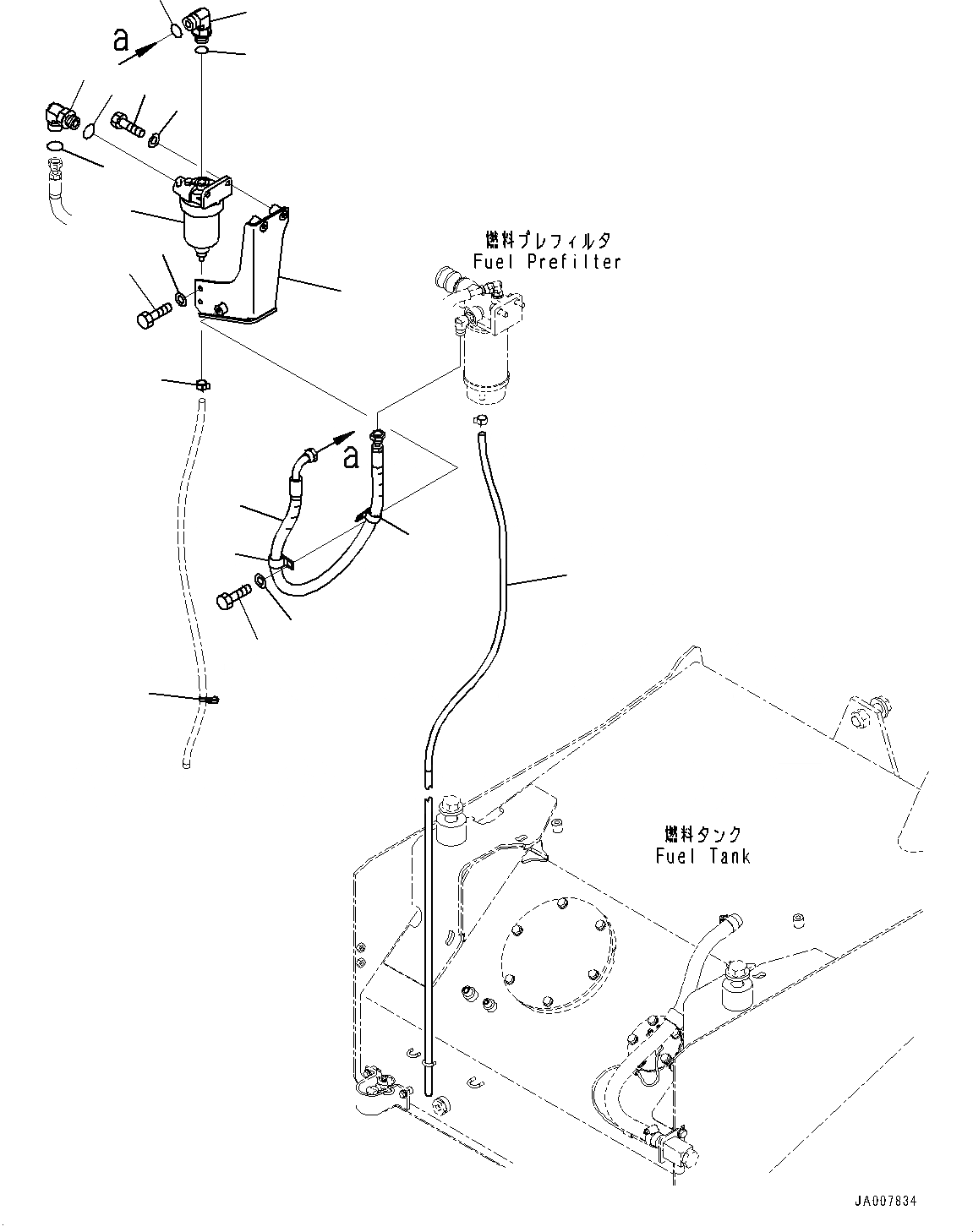 a

燃料プレフィルタ
Fuel Prefilter

a

燃料タンク
Fuel Tank

JA007834