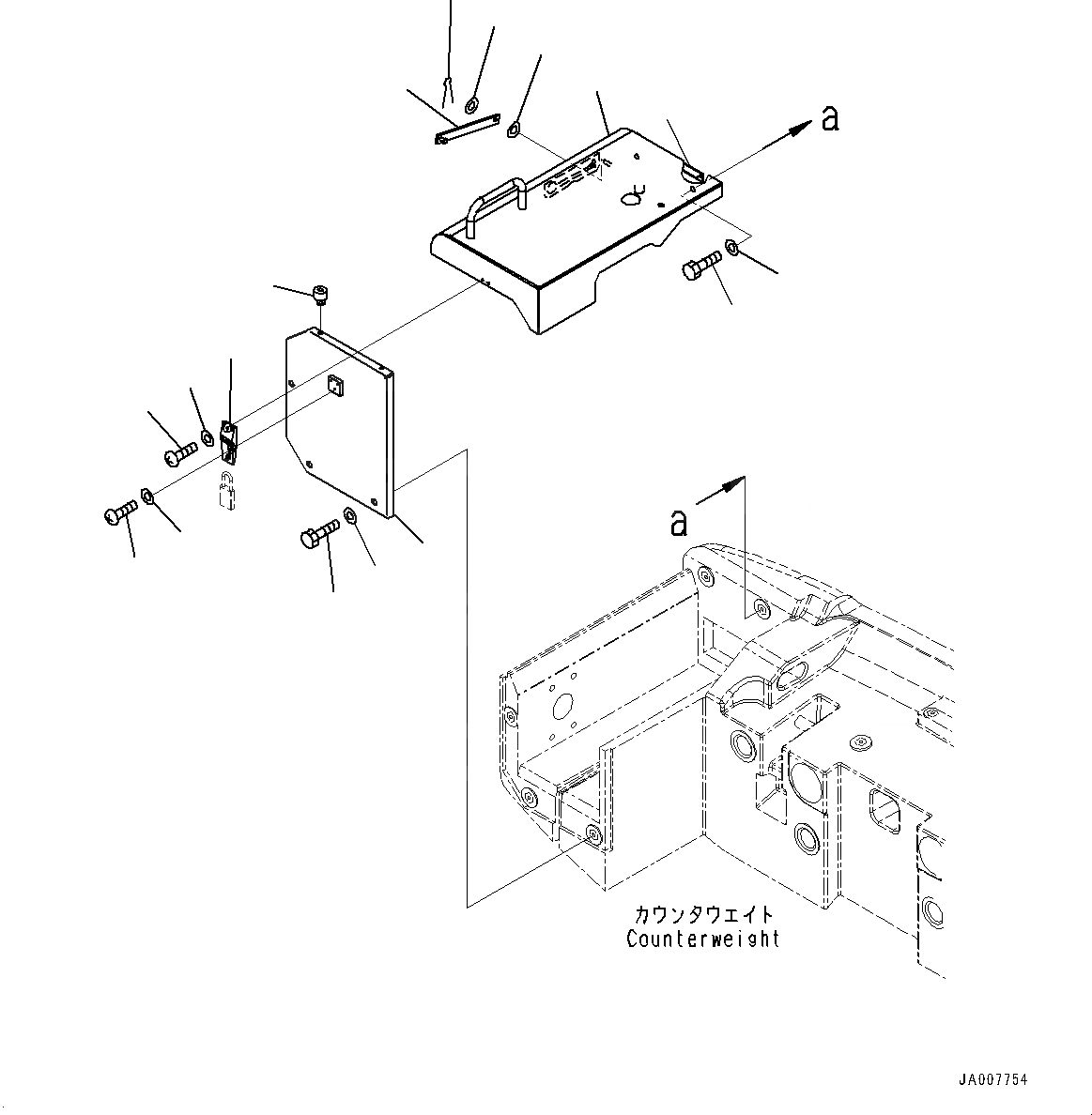 a

a

カウンタウエイト
Counterweight

JA007754