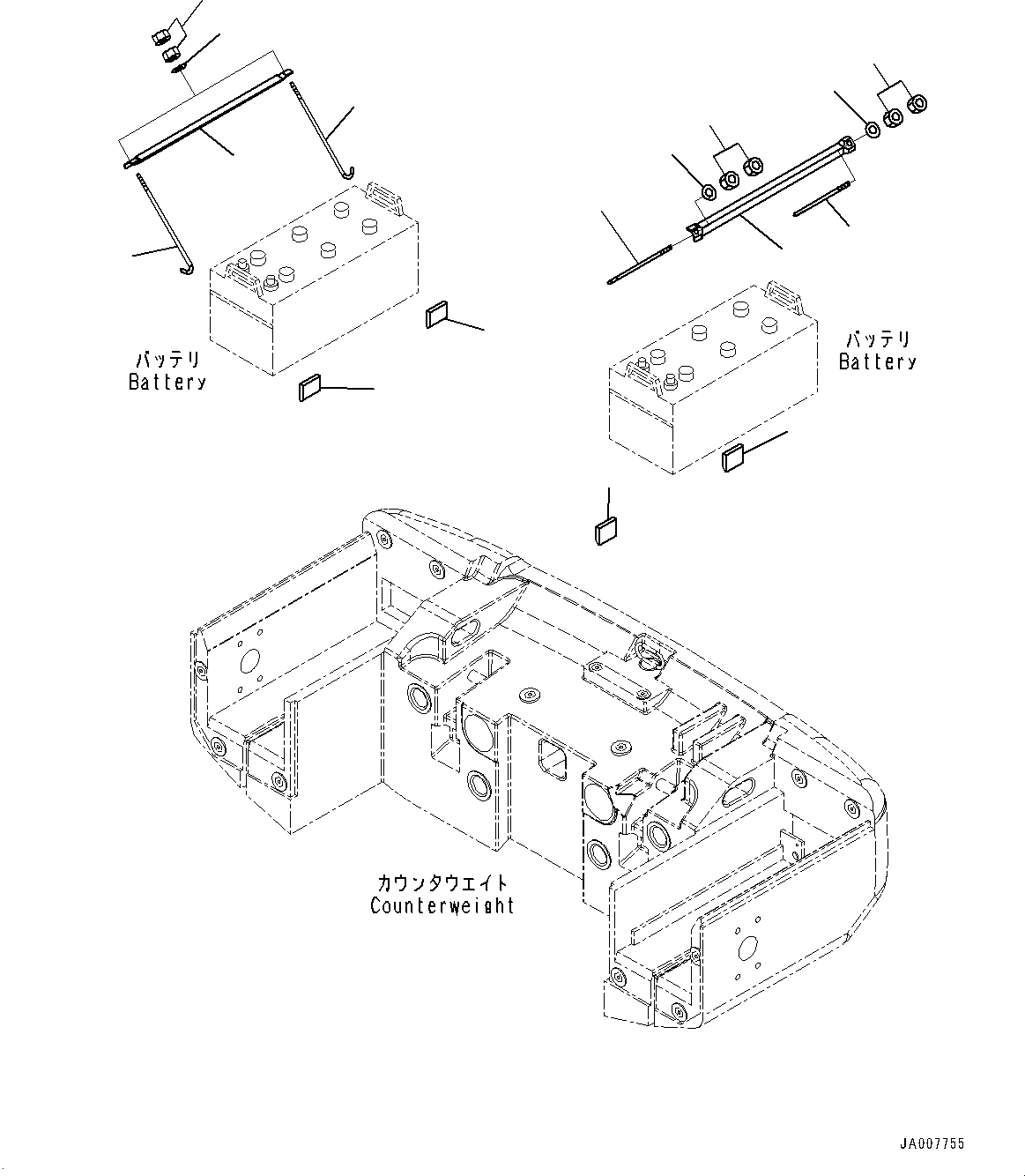 バッテリ
Battery

バッテリ
Battery

カウンタウエイト
Counterweight

JA007755